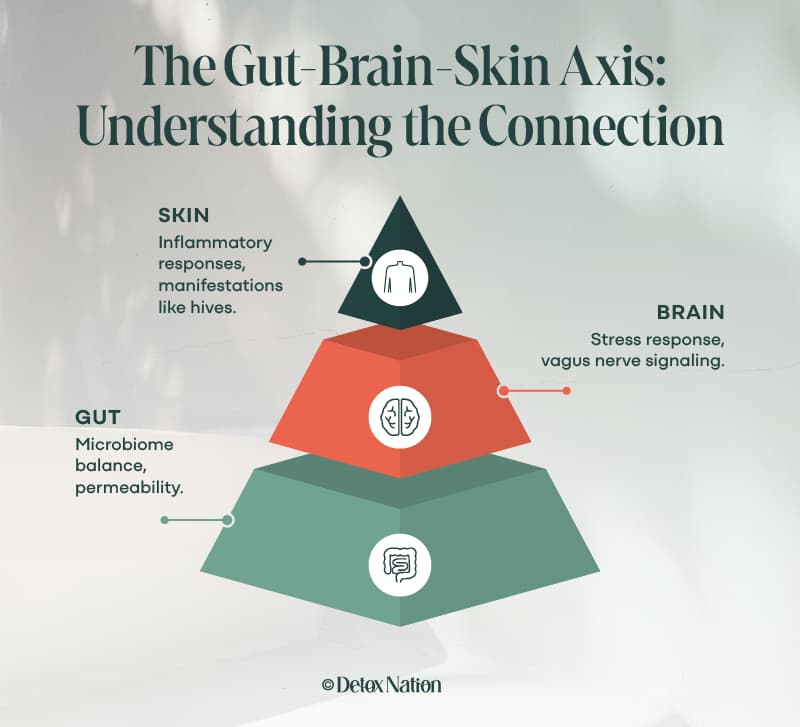 The Gut-Brain-Skin Axis: Understanding the Connection

SKIN
Inflammatory responses, manifestations like hives.

BRAIN
Stress response, vagus nerve signaling.

GUT
Microbiome balance, permeability.

© Detox Nation