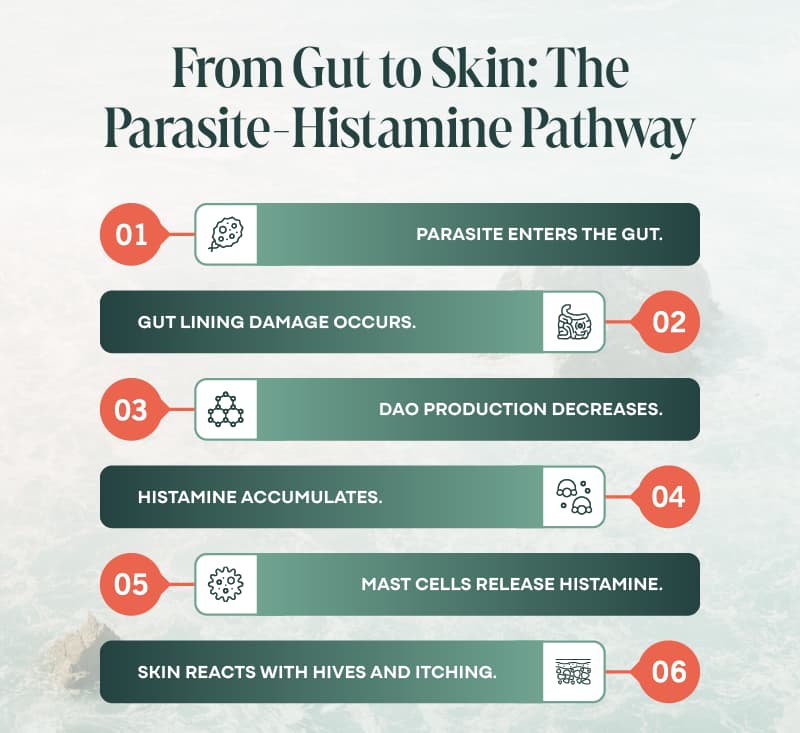 From Gut to Skin: The Parasite-Histamine Pathway

01 PARASITE ENTERS THE GUT.

GUT LINING DAMAGE OCCURS. 02

03 DAO PRODUCTION DECREASES.

HISTAMINE ACCUMULATES. 04

05 MAST CELLS RELEASE HISTAMINE.

SKIN REACTS WITH HIVES AND ITCHING. 06