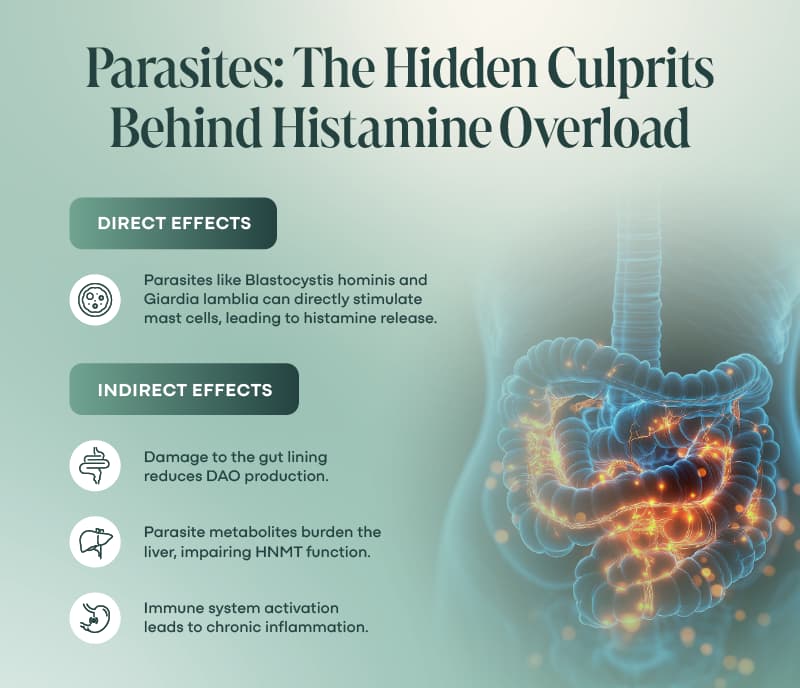 Parasites: The Hidden Culprits Behind Histamine Overload

DIRECT EFFECTS

Parasites like Blastocystis hominis and Giardia lamblia can directly stimulate mast cells, leading to histamine release.

INDIRECT EFFECTS

Damage to the gut lining reduces DAO production.

Parasite metabolites burden the liver, impairing HNMT function.

Immune system activation leads to chronic inflammation.