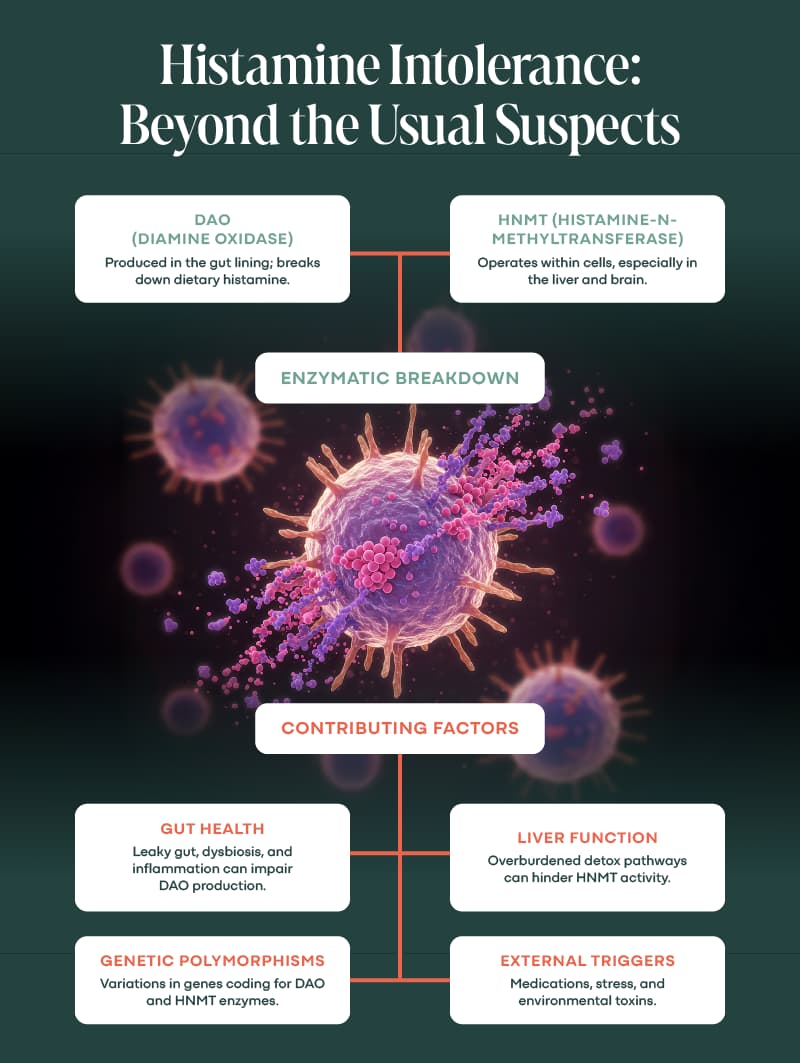 Histamine Intolerance: Beyond the Usual Suspects

DAO (DIAMINE OXIDASE)
Produced in the gut lining; breaks down dietary histamine.

HNMT (HISTAMINE-N-METHYLTRANSFERASE)
Operates within cells, especially in the liver and brain.

ENZYMATIC BREAKDOWN

CONTRIBUTING FACTORS

GUT HEALTH
Leaky gut, dysbiosis, and inflammation can impair DAO production.

LIVER FUNCTION
Overburdened detox pathways can hinder HNMT activity.

GENETIC POLYMORPHISMS
Variations in genes coding for DAO and HNMT enzymes.

EXTERNAL TRIGGERS
Medications, stress, and environmental toxins.