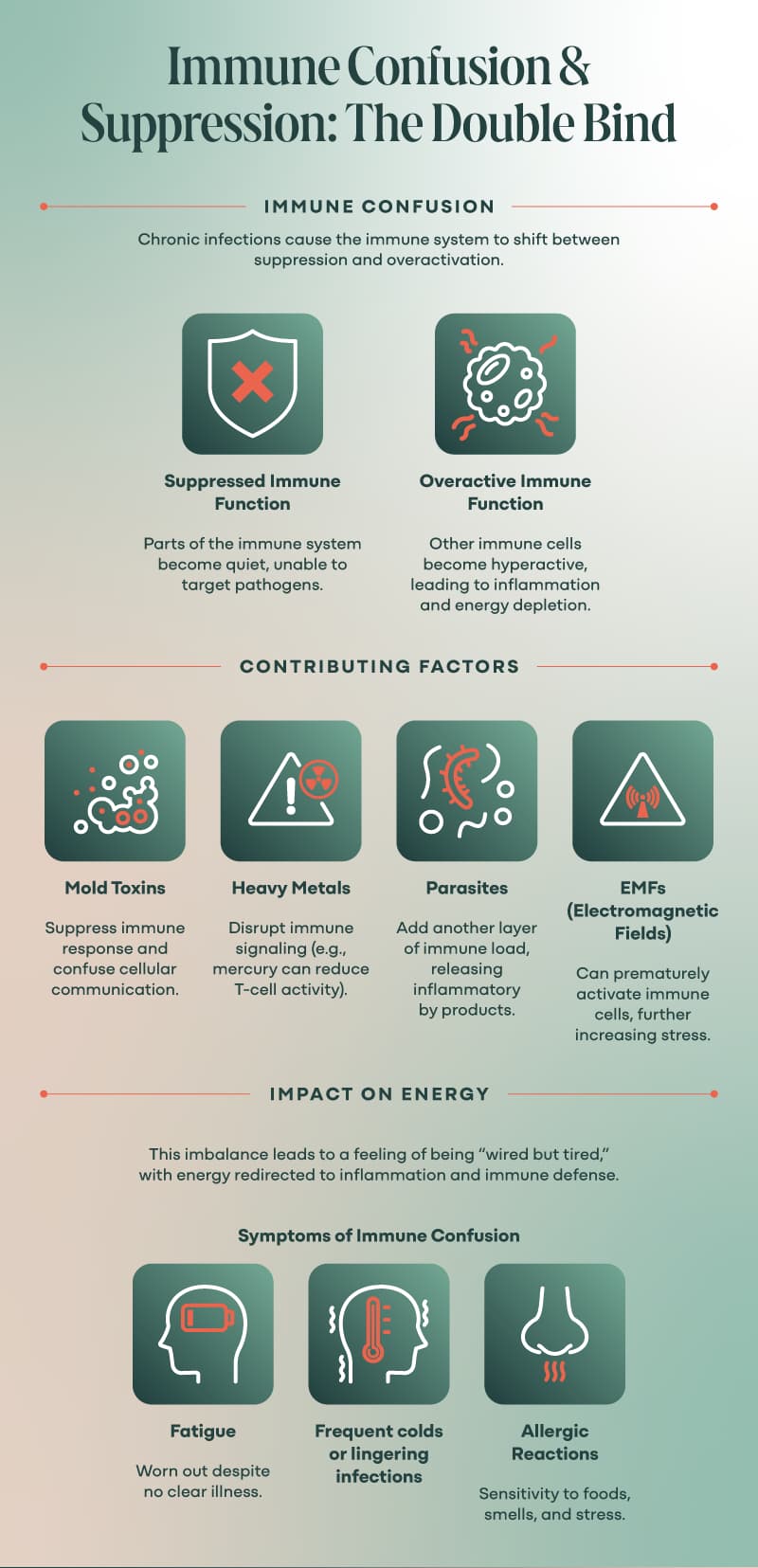 Immune Confusion & Suppression: The Double Bind

IMMUNE CONFUSION

Chronic infections cause the immune system to shift between suppression and overactivation.

Suppressed Immune Function

Parts of the immune system become quiet, unable to target pathogens.

Overactive Immune Function

Other immune cells become hyperactive, leading to inflammation and energy depletion.

CONTRIBUTING FACTORS

Mold Toxins

Suppress immune response and confuse cellular communication.

Heavy Metals

Disrupt immune signaling (e.g., mercury can reduce T-cell activity).

Parasites

Add another layer of immune load, releasing inflammatory by products.

EMFs (Electromagnetic Fields)

Can prematurely activate immune cells, further increasing stress.

IMPACT ON ENERGY

This imbalance leads to a feeling of being “wired but tired,” with energy redirected to inflammation and immune defense.

Symptoms of Immune Confusion

Fatigue

Worn out despite no clear illness.

Frequent colds or lingering infections

Allergic Reactions

Sensitivity to foods, smells, and stress.