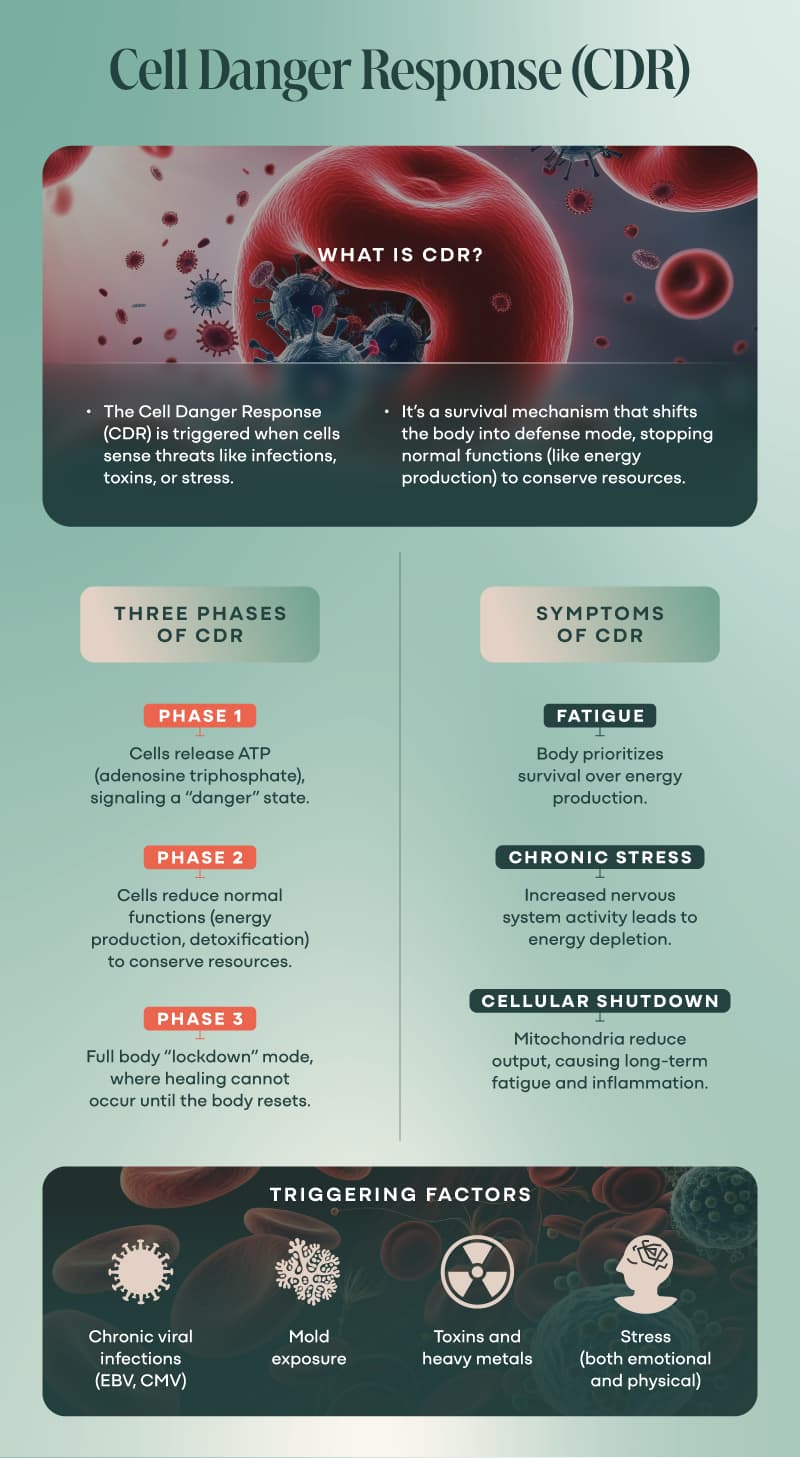 Cell Danger Response (CDR)

WHAT IS CDR?

• The Cell Danger Response (CDR) is triggered when cells sense threats like infections, toxins, or stress.

• It's a survival mechanism that shifts the body into defense mode, stopping normal functions (like energy production) to conserve resources.

THREE PHASES OF CDR

PHASE 1
Cells release ATP (adenosine triphosphate), signaling a "danger" state.

PHASE 2
Cells reduce normal functions (energy production, detoxification) to conserve resources.

PHASE 3
Full body "lockdown" mode, where healing cannot occur until the body resets.

SYMPTOMS OF CDR

FATIGUE
Body prioritizes survival over energy production.

CHRONIC STRESS
Increased nervous system activity leads to energy depletion.

CELLULAR SHUTDOWN
Mitochondria reduce output, causing long-term fatigue and inflammation.

TRIGGERING FACTORS

Chronic viral infections (EBV, CMV)

Mold exposure

Toxins and heavy metals

Stress (both emotional and physical)