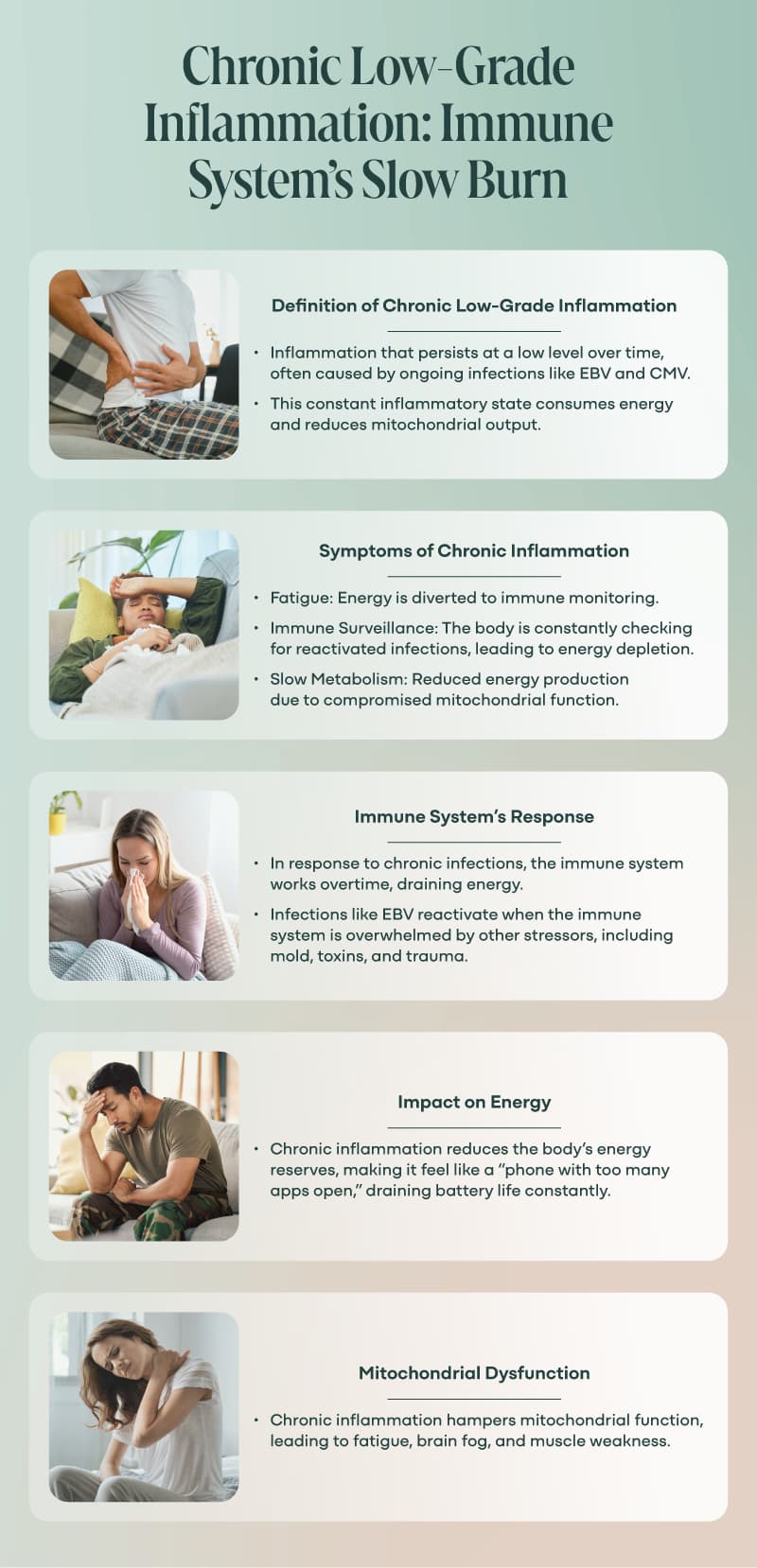 Chronic Low-Grade Inflammation: Immune System's Slow Burn

Definition of Chronic Low-Grade Inflammation

• Inflammation that persists at a low level over time, often caused by ongoing infections like EBV and CMV.
• This constant inflammatory state consumes energy and reduces mitochondrial output.

Symptoms of Chronic Inflammation

• Fatigue: Energy is diverted to immune monitoring.
• Immune Surveillance: The body is constantly checking for reactivated infections, leading to energy depletion.
• Slow Metabolism: Reduced energy production due to compromised mitochondrial function.

Immune System's Response

• In response to chronic infections, the immune system works overtime, draining energy.
• Infections like EBV reactivate when the immune system is overwhelmed by other stressors, including mold, toxins, and trauma.

Impact on Energy

• Chronic inflammation reduces the body's energy reserves, making it feel like a "phone with too many apps open," draining battery life constantly.

Mitochondrial Dysfunction

• Chronic inflammation hampers mitochondrial function, leading to fatigue, brain fog, and muscle weakness.