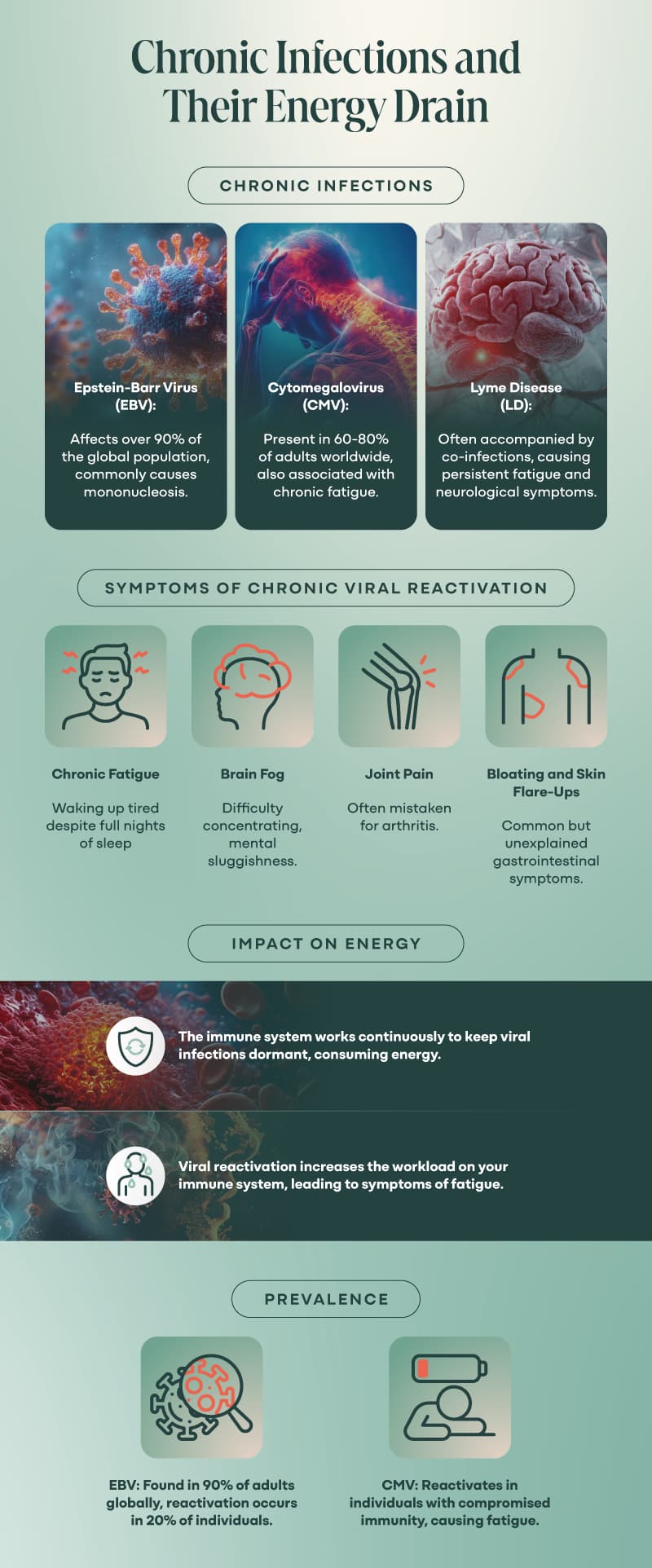 Chronic Infections and Their Energy Drain

CHRONIC INFECTIONS

Epstein-Barr Virus (EBV):

Affects over 90% of the global population, commonly causes mononucleosis.

Cytomegalovirus (CMV):

Present in 60-80% of adults worldwide, also associated with chronic fatigue.

Lyme Disease (LD):

Often accompanied by co-infections, causing persistent fatigue and neurological symptoms.

SYMPTOMS OF CHRONIC VIRAL REACTIVATION

Chronic Fatigue

Waking up tired despite full nights of sleep

Brain Fog

Difficulty concentrating, mental sluggishness.

Joint Pain

Often mistaken for arthritis.

Bloating and Skin Flare-Ups

Common but unexplained gastrointestinal symptoms.

IMPACT ON ENERGY

The immune system works continuously to keep viral infections dormant, consuming energy.

Viral reactivation increases the workload on your immune system, leading to symptoms of fatigue.

PREVALENCE

EBV: Found in 90% of adults globally, reactivation occurs in 20% of individuals.

CMV: Reactivates in individuals with compromised immunity, causing fatigue.