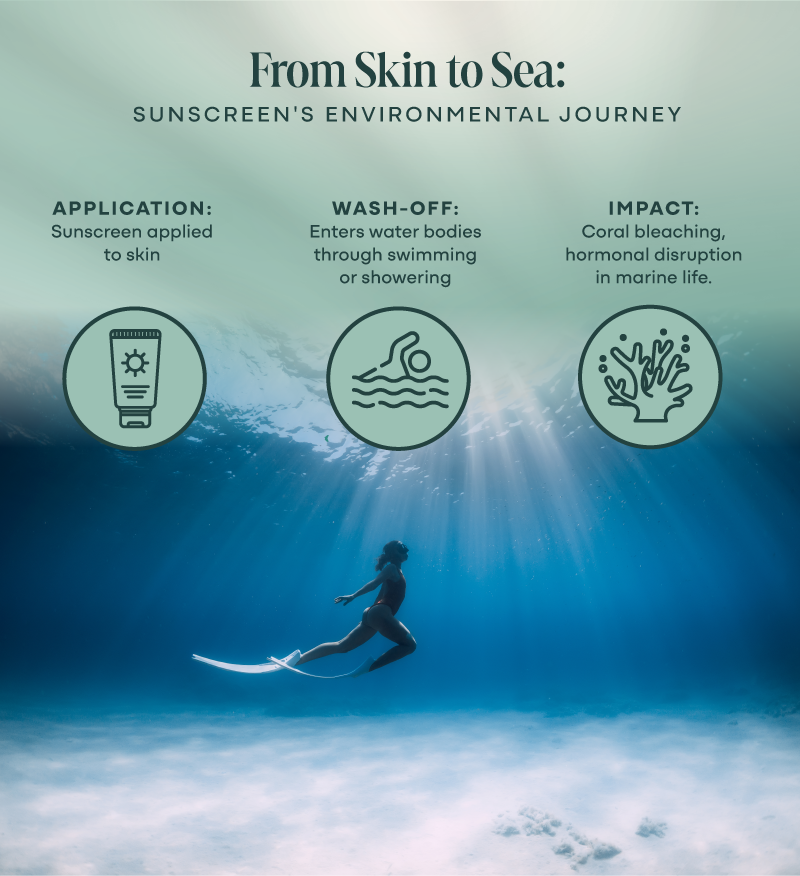 From Skin to Sea:
SUNSCREEN'S ENVIRONMENTAL JOURNEY

APPLICATION:
Sunscreen applied to skin

WASH-OFF:
Enters water bodies through swimming or showering

IMPACT:
Coral bleaching, hormonal disruption in marine life.