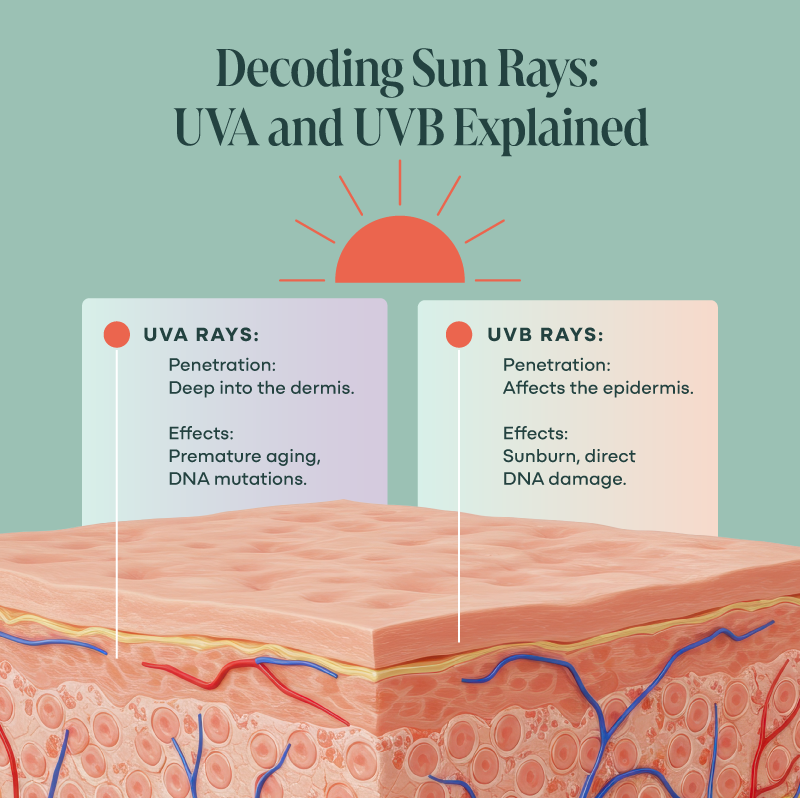 Decoding Sun Rays: UVA and UVB Explained

UVA RAYS:
Penetration:
Deep into the dermis.

Effects:
Premature aging, DNA mutations.

UVB RAYS:
Penetration:
Affects the epidermis.

Effects:
Sunburn, direct DNA damage.