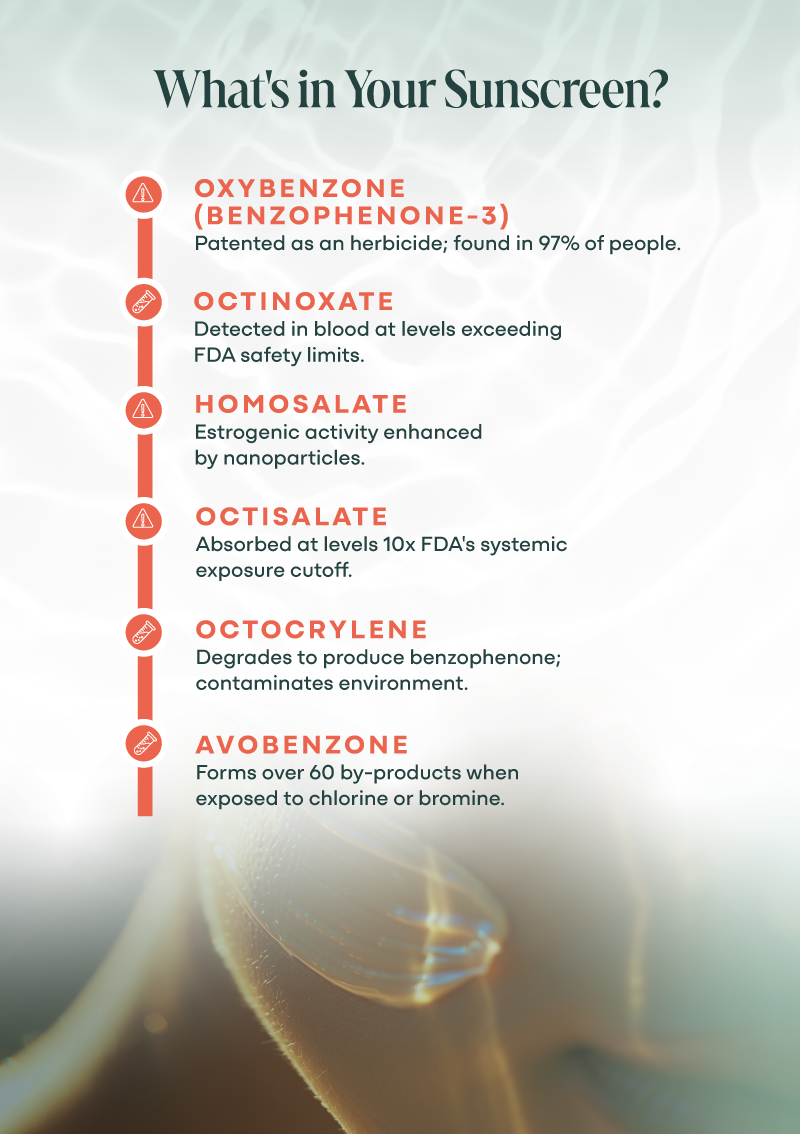 What's in Your Sunscreen?

OXYBENZONE (BENZOPHENONE-3)
Patented as an herbicide; found in 97% of people.

OCTINOXATE
Detected in blood at levels exceeding FDA safety limits.

HOMOSALATE
Estrogenic activity enhanced by nanoparticles.

OCTISALATE
Absorbed at levels 10x FDA's systemic exposure cutoff.

OCTOCRYLENE
Degrades to produce benzophenone; contaminates environment.

AVOBENZONE
Forms over 60 by-products when exposed to chlorine or bromine.