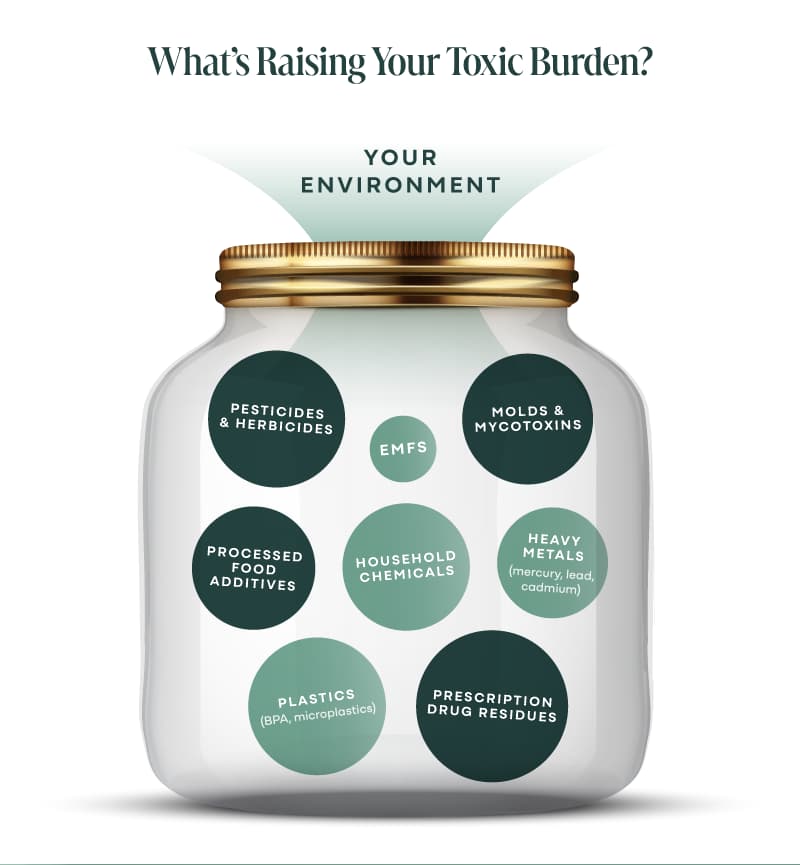 What's Raising Your Toxic Burden?

YOUR ENVIRONMENT

PESTICIDES & HERBICIDES

EMFS

MOLDS & MYCOTOXINS

PROCESSED FOOD ADDITIVES

HOUSEHOLD CHEMICALS

HEAVY METALS (mercury, lead, cadmium)

PLASTICS (BPA, microplastics)

PRESCRIPTION DRUG RESIDUES