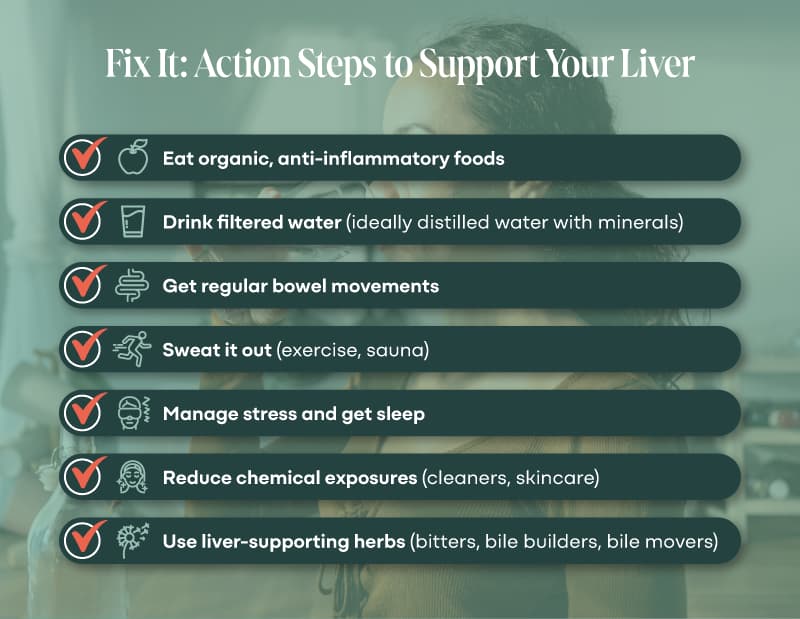 Fix It: Action Steps to Support Your Liver

Eat organic, anti-inflammatory foods

Drink filtered water (ideally distilled water with minerals)

Get regular bowel movements

Sweat it out (exercise, sauna)

Manage stress and get sleep

Reduce chemical exposures (cleaners, skincare)

Use liver-supporting herbs (bitters, bile builders, bile movers)