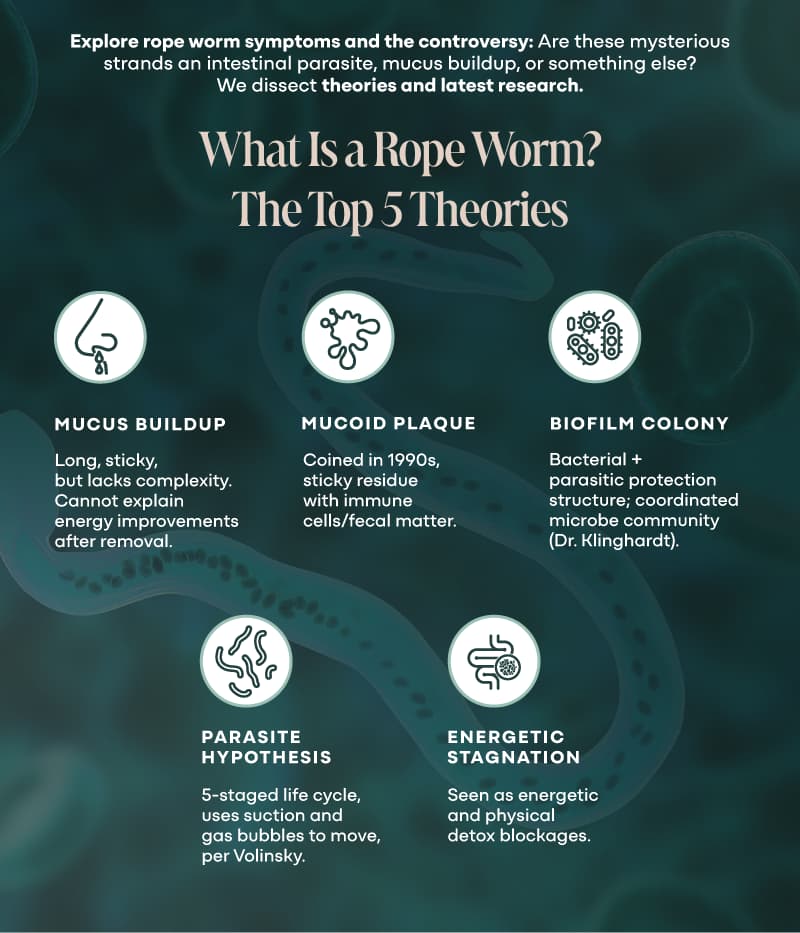 Explore rope worm symptoms and the controversy: Are these mysterious strands an intestinal parasite, mucus buildup, or something else? We dissect theories and latest research.

What Is a Rope Worm? The Top 5 Theories

MUCUS BUILDUP

Long, sticky, but lacks complexity. Cannot explain energy improvements after removal.

MUCOID PLAQUE

Coined in 1990s, sticky residue with immune cells/fecal matter.

BIOFILM COLONY

Bacterial + parasitic protection structure; coordinated microbe community (Dr. Klinghardt).

PARASITE HYPOTHESIS

5-staged life cycle, uses suction and gas bubbles to move, per Volinsky.

ENERGETIC STAGNATION

Seen as energetic and physical detox blockages.