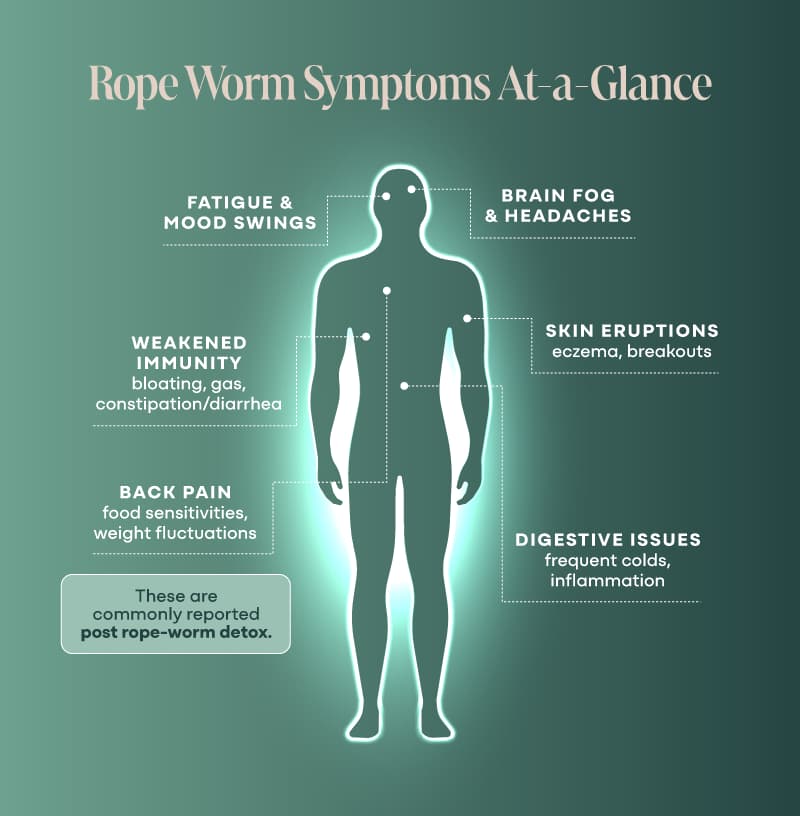 Rope Worm Symptoms At-a-Glance

FATIGUE & MOOD SWINGS

BRAIN FOG & HEADACHES

WEAKENED IMMUNITY
bloating, gas, constipation/diarrhea

SKIN ERUPTIONS
eczema, breakouts

BACK PAIN
food sensitivities, weight fluctuations

DIGESTIVE ISSUES
frequent colds, inflammation

These are commonly reported **post rope-worm detox.**