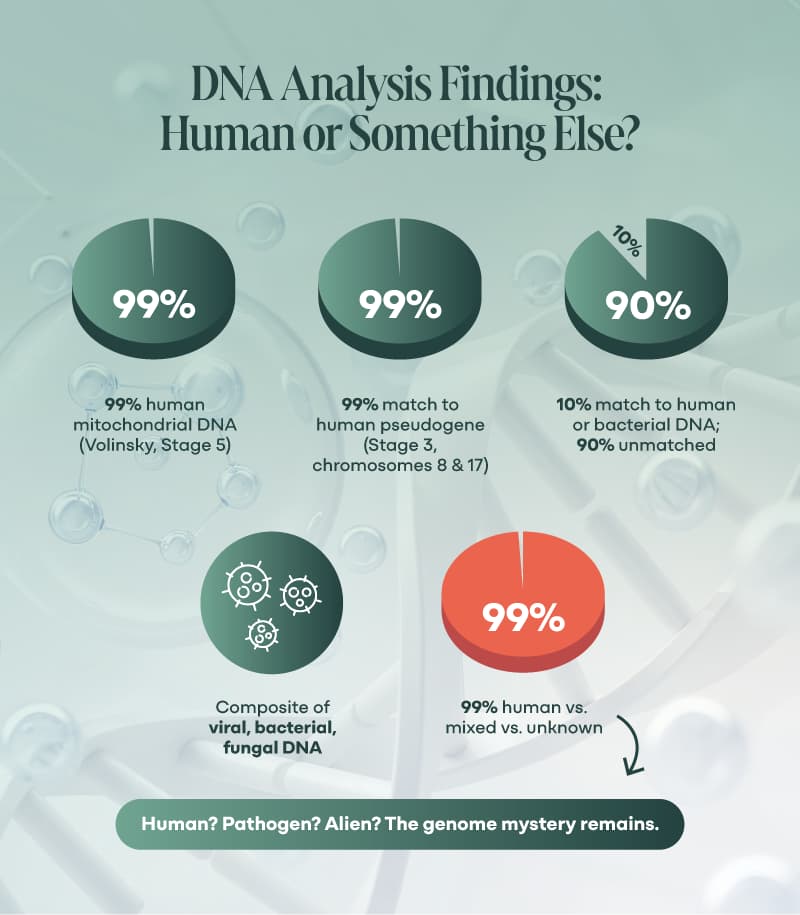 DNA Analysis Findings: Human or Something Else?

99%

99% human mitochondrial DNA (Volinsky, Stage 5)

99%

99% match to human pseudogene (Stage 3, chromosomes 8 & 17)

10%

90%

10% match to human or bacterial DNA; 90% unmatched

Composite of viral, bacterial, fungal DNA

99%

99% human vs. mixed vs. unknown

Human? Pathogen? Alien? The genome mystery remains.