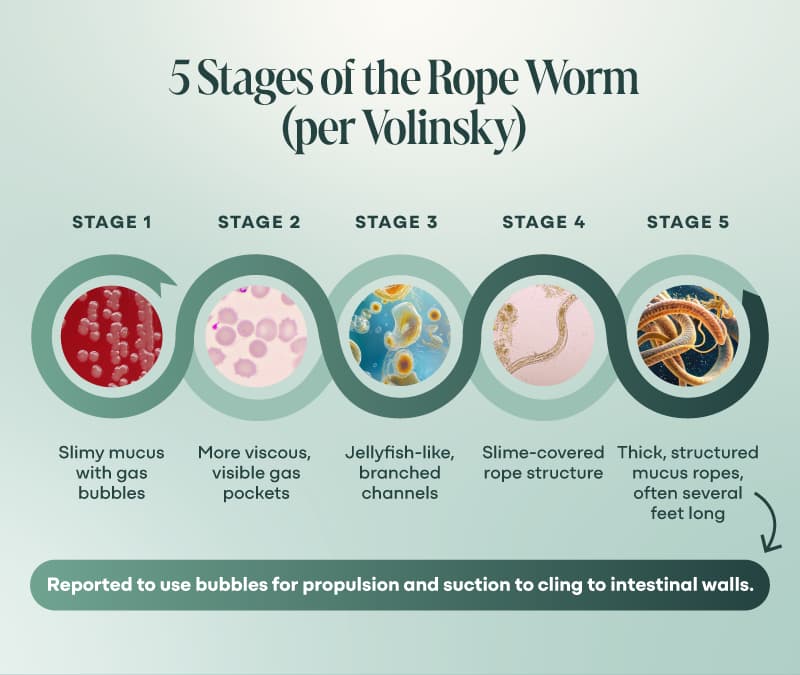 5 Stages of the Rope Worm (per Volinsky)

STAGE 1

Slimy mucus with gas bubbles

STAGE 2

More viscous, visible gas pockets

STAGE 3

Jellyfish-like, branched channels

STAGE 4

Slime-covered rope structure

STAGE 5

Thick, structured mucus ropes, often several feet long

Reported to use bubbles for propulsion and suction to cling to intestinal walls.