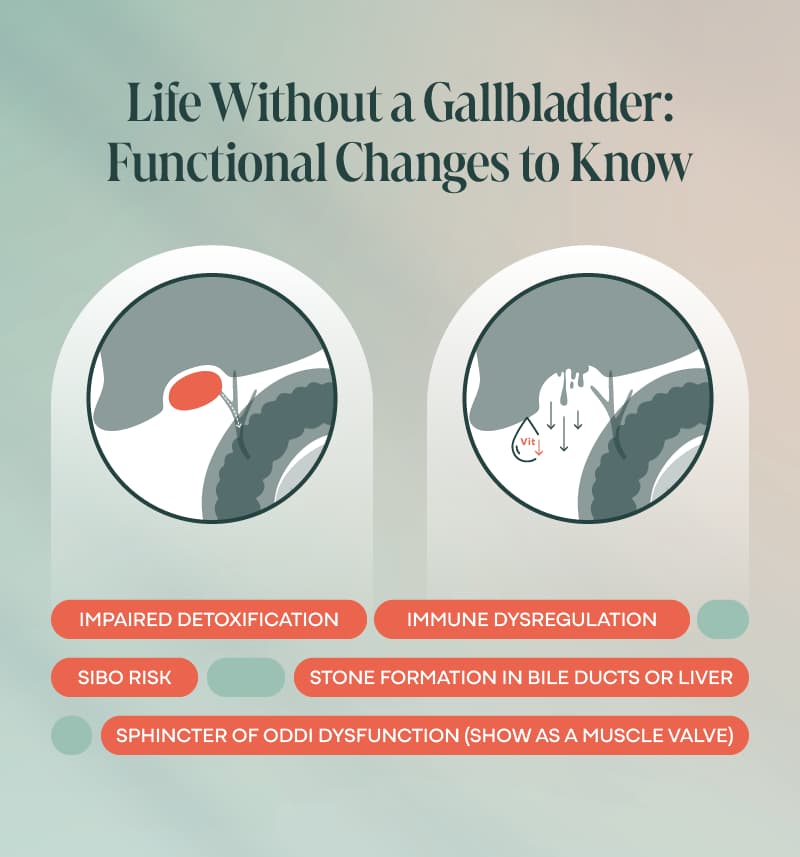 Life Without a Gallbladder: Functional Changes to Know

Vit

IMPAIRED DETOXIFICATION

IMMUNE DYSREGULATION

SIBO RISK

STONE FORMATION IN BILE DUCTS OR LIVER

SPHINCTER OF ODDI DYSFUNCTION (SHOW AS A MUSCLE VALVE)