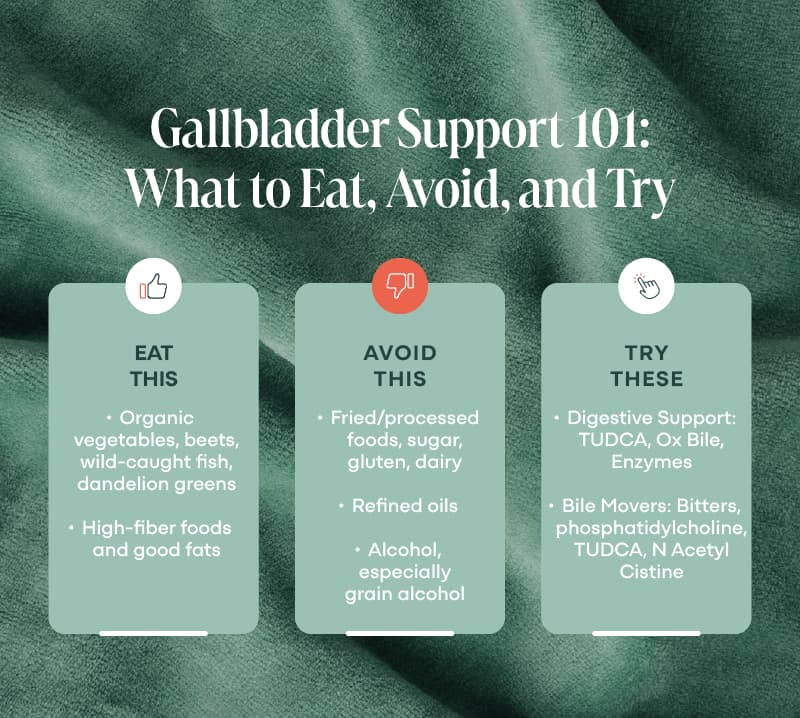 Gallbladder Support 101: What to Eat, Avoid, and Try

EAT THIS

• Organic vegetables, beets, wild-caught fish, dandelion greens

• High-fiber foods and good fats

AVOID THIS

• Fried/processed foods, sugar, gluten, dairy

• Refined oils

• Alcohol, especially grain alcohol

TRY THESE

• Digestive Support: TUDCA, Ox Bile, Enzymes

• Bile Movers: Bitters, phosphatidylcholine, TUDCA, N Acetyl Cistine