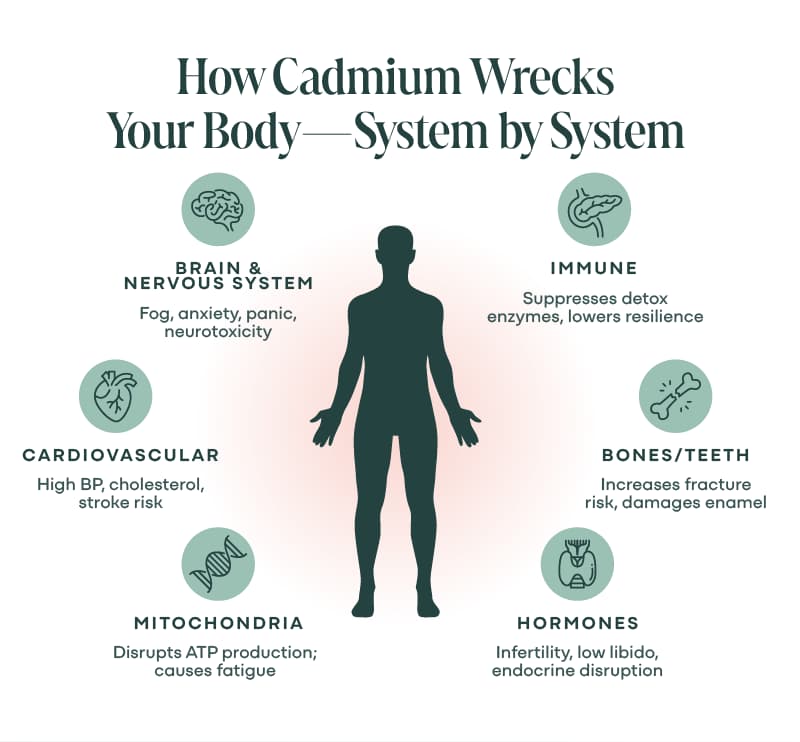 How Cadmium Wrecks Your Body—System by System

BRAIN & NERVOUS SYSTEM
Fog, anxiety, panic, neurotoxicity

CARDIOVASCULAR
High BP, cholesterol, stroke risk

MITOCHONDRIA
Disrupts ATP production; causes fatigue

IMMUNE
Suppresses detox enzymes, lowers resilience

BONES/TEETH
Increases fracture risk, damages enamel

HORMONES
Infertility, low libido, endocrine disruption