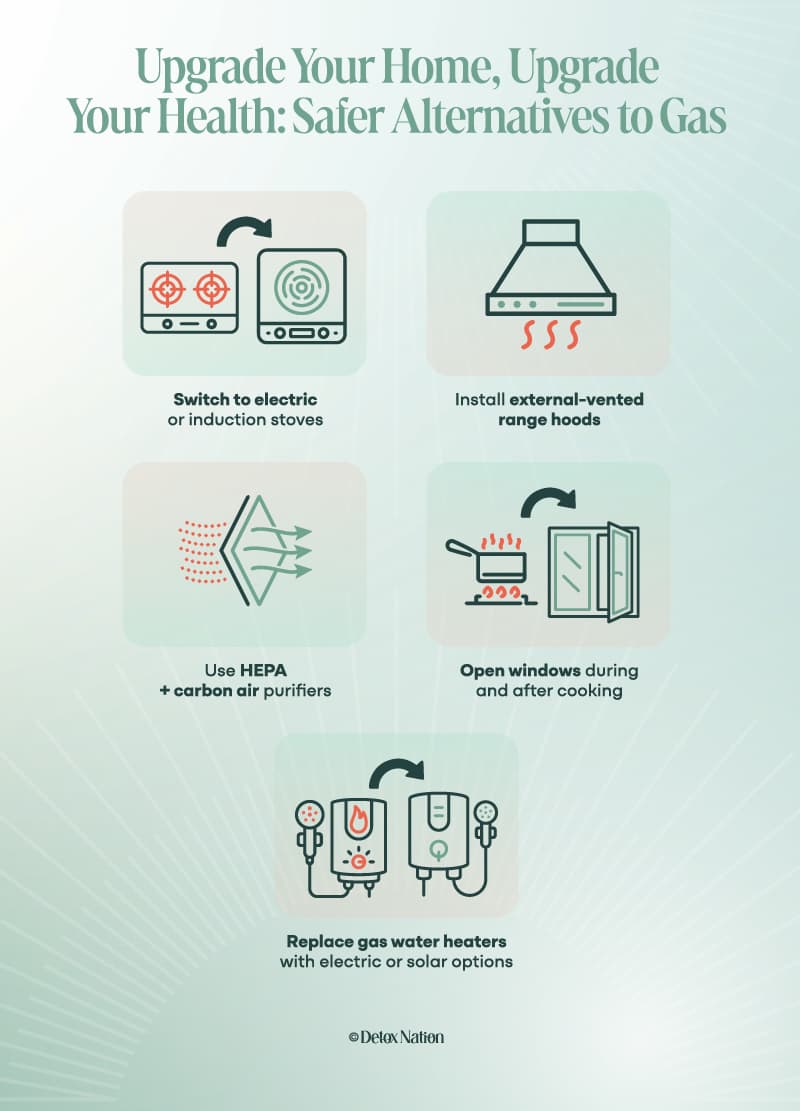 Upgrade Your Home, Upgrade Your Health: Safer Alternatives to Gas

Switch to electric or induction stoves

Install external-vented range hoods

Use HEPA + carbon air purifiers

Open windows during and after cooking

Replace gas water heaters with electric or solar options

© Detox Nation