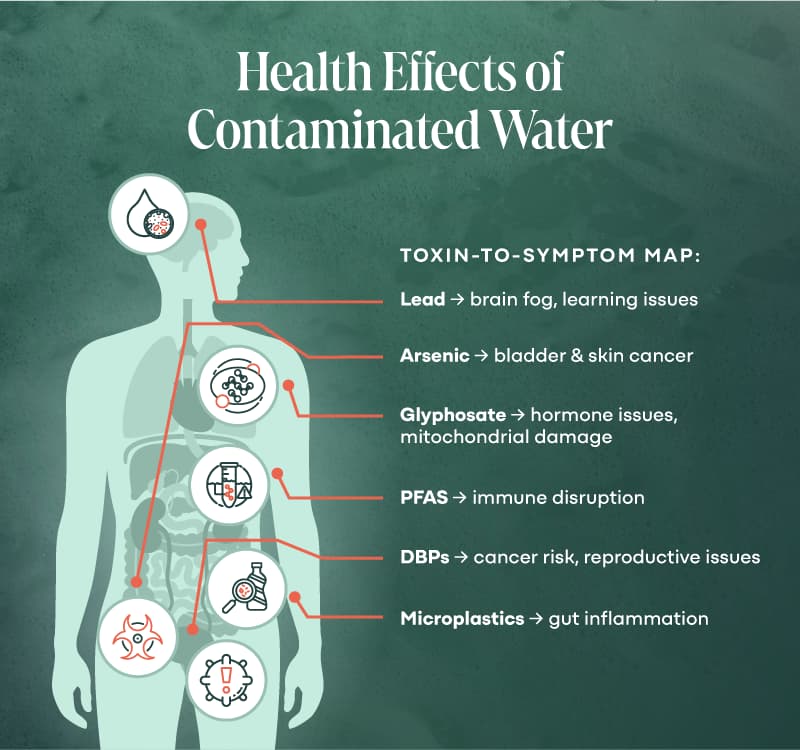 Health Effects of Contaminated Water

TOXIN-TO-SYMPTOM MAP:

Lead → brain fog, learning issues

Arsenic → bladder & skin cancer

Glyphosate → hormone issues, mitochondrial damage

PFAS → immune disruption

DBPs → cancer risk, reproductive issues

Microplastics → gut inflammation