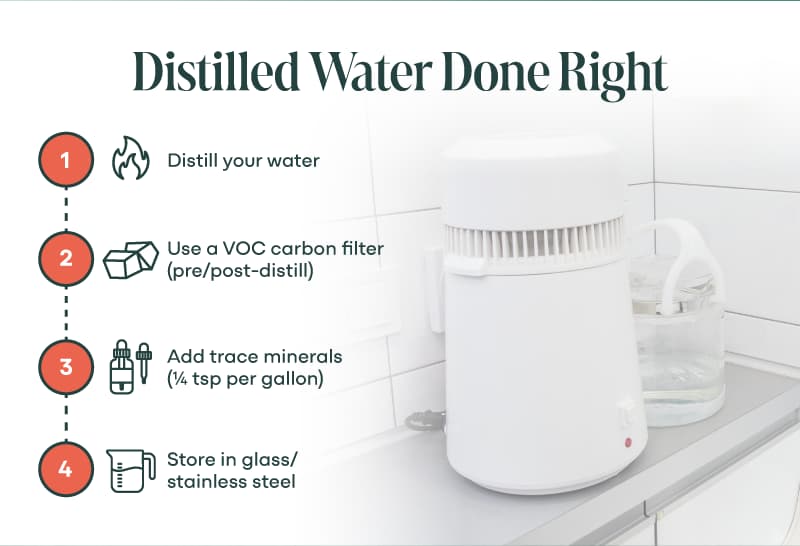 Distilled Water Done Right

1 Distill your water

2 Use a VOC carbon filter (pre/post-distill)

3 Add trace minerals (¼ tsp per gallon)

4 Store in glass/ stainless steel