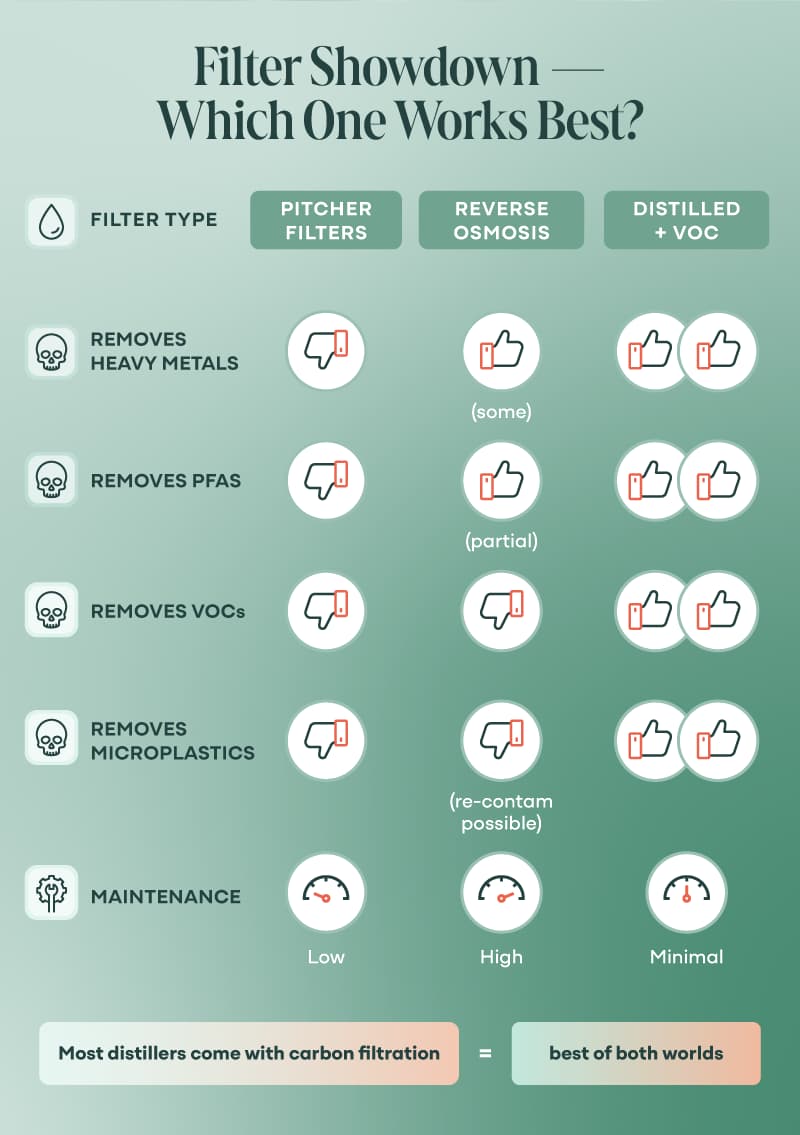 Filter Showdown — Which One Works Best?

| FILTER TYPE | PITCHER FILTERS | REVERSE OSMOSIS | DISTILLED + VOC |
|---|---|---|---|
| REMOVES HEAVY METALS | | (some) | |
| REMOVES PFAS | | (partial) | |
| REMOVES VOCs | | | |
| REMOVES MICROPLASTICS | | (re-contam possible) | |
| MAINTENANCE | Low | High | Minimal |

Most distillers come with carbon filtration = best of both worlds