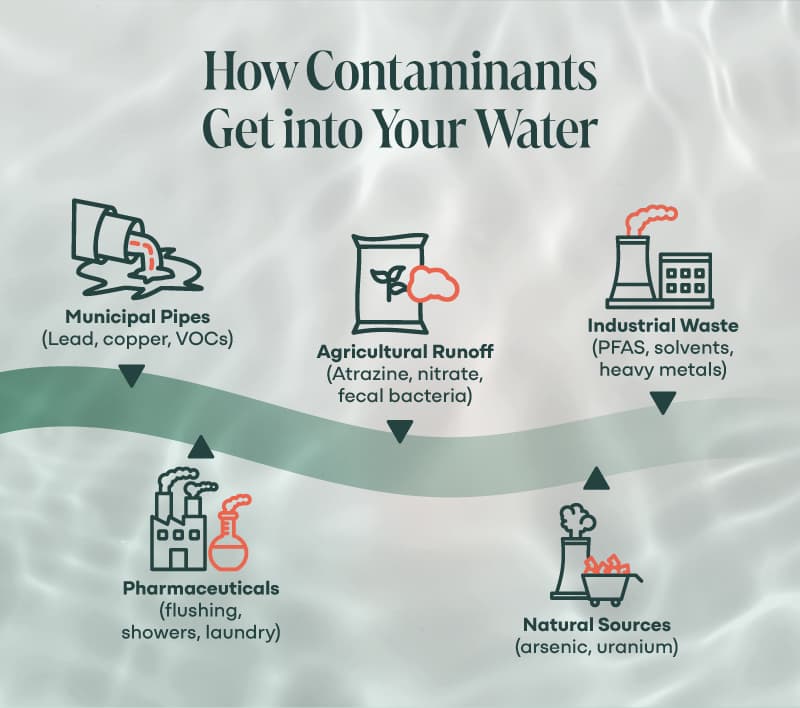 How Contaminants Get into Your Water

Municipal Pipes
(Lead, copper, VOCs)

Agricultural Runoff
(Atrazine, nitrate, fecal bacteria)

Industrial Waste
(PFAS, solvents, heavy metals)

Pharmaceuticals
(flushing, showers, laundry)

Natural Sources
(arsenic, uranium)