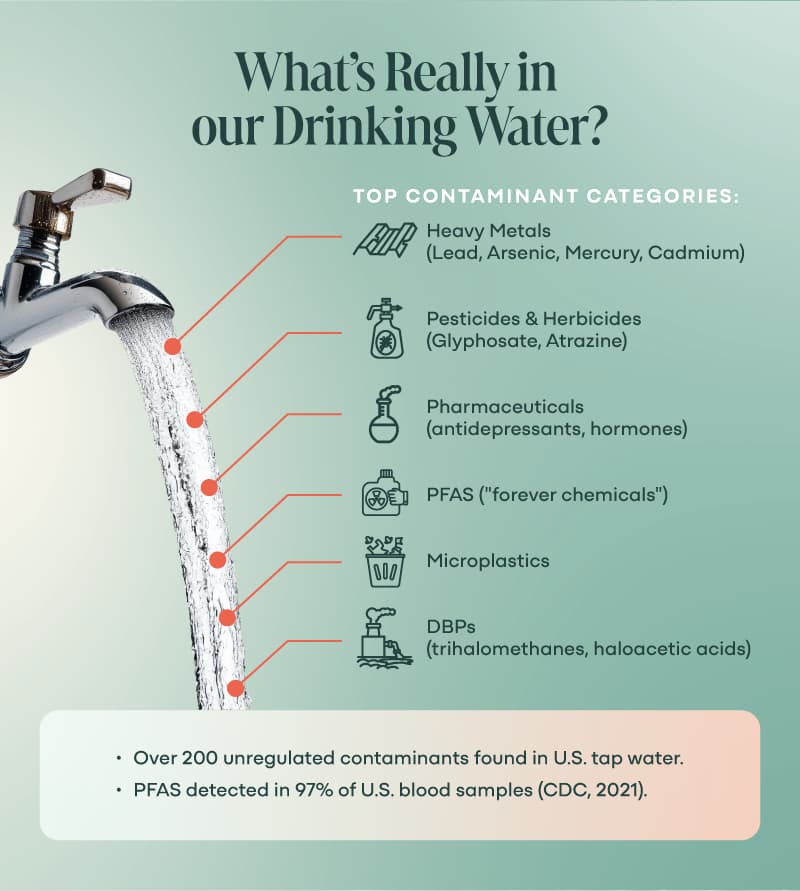 What's Really in our Drinking Water?

TOP CONTAMINANT CATEGORIES:

Heavy Metals
(Lead, Arsenic, Mercury, Cadmium)

Pesticides & Herbicides
(Glyphosate, Atrazine)

Pharmaceuticals
(antidepressants, hormones)

PFAS ("forever chemicals")

Microplastics

DBPs
(trihalomethanes, haloacetic acids)

• Over 200 unregulated contaminants found in U.S. tap water.
• PFAS detected in 97% of U.S. blood samples (CDC, 2021).