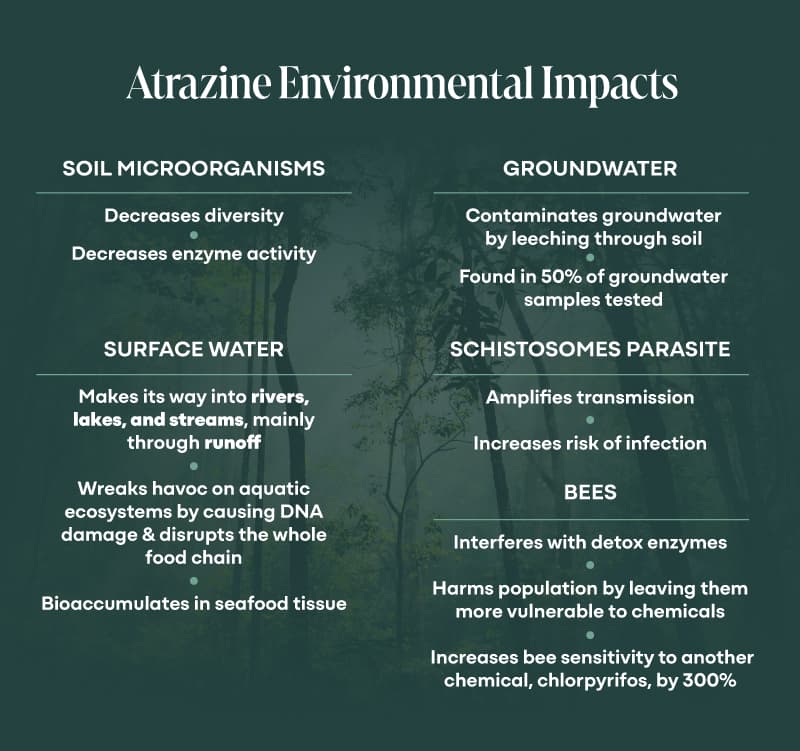 Atrazine Environmental Impacts

SOIL MICROORGANISMS

Decreases diversity

Decreases enzyme activity

SURFACE WATER

Makes its way into rivers, lakes, and streams, mainly through runoff

Wreaks havoc on aquatic ecosystems by causing DNA damage & disrupts the whole food chain

Bioaccumulates in seafood tissue

GROUNDWATER

Contaminates groundwater by leeching through soil

Found in 50% of groundwater samples tested

SCHISTOSOMES PARASITE

Amplifies transmission

Increases risk of infection

BEES

Interferes with detox enzymes

Harms population by leaving them more vulnerable to chemicals

Increases bee sensitivity to another chemical, chlorpyrifos, by 300%