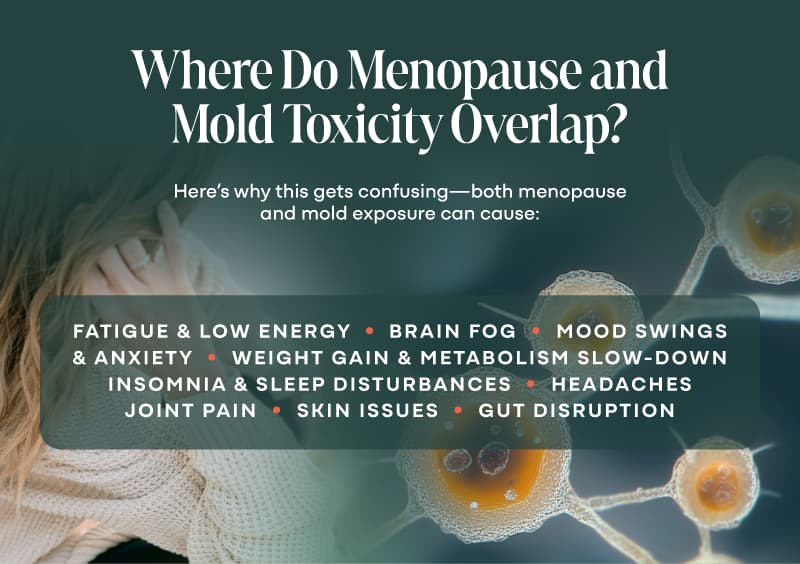 Where Do Menopause and Mold Toxicity Overlap?

Here's why this gets confusing—both menopause and mold exposure can cause:

FATIGUE & LOW ENERGY • BRAIN FOG • MOOD SWINGS & ANXIETY • WEIGHT GAIN & METABOLISM SLOW-DOWN INSOMNIA & SLEEP DISTURBANCES • HEADACHES JOINT PAIN • SKIN ISSUES • GUT DISRUPTION