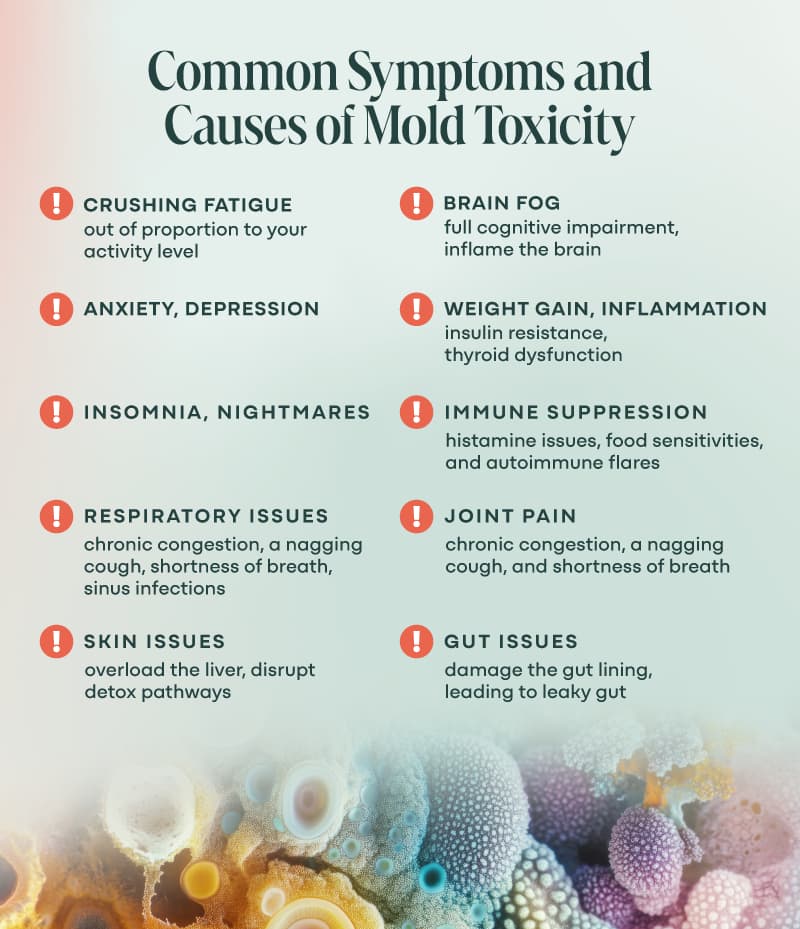 Common Symptoms and Causes of Mold Toxicity

! CRUSHING FATIGUE
out of proportion to your activity level

! ANXIETY, DEPRESSION

! INSOMNIA, NIGHTMARES

! RESPIRATORY ISSUES
chronic congestion, a nagging cough, shortness of breath, sinus infections

! SKIN ISSUES
overload the liver, disrupt detox pathways

! BRAIN FOG
full cognitive impairment, inflame the brain

! WEIGHT GAIN, INFLAMMATION
insulin resistance, thyroid dysfunction

! IMMUNE SUPPRESSION
histamine issues, food sensitivities, and autoimmune flares

! JOINT PAIN
chronic congestion, a nagging cough, and shortness of breath

! GUT ISSUES
damage the gut lining, leading to leaky gut