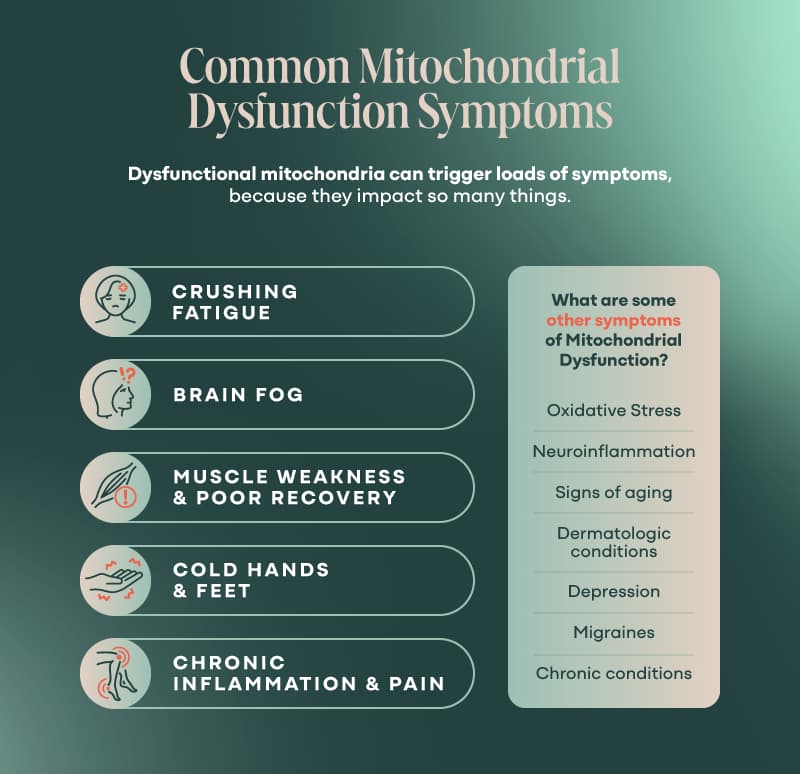 Common Mitochondrial Dysfunction Symptoms

Dysfunctional mitochondria can trigger loads of symptoms, because they impact so many things.

CRUSHING FATIGUE

BRAIN FOG

MUSCLE WEAKNESS & POOR RECOVERY

COLD HANDS & FEET

CHRONIC INFLAMMATION & PAIN

What are some other symptoms of Mitochondrial Dysfunction?

Oxidative Stress

Neuroinflammation

Signs of aging

Dermatologic conditions

Depression

Migraines

Chronic conditions