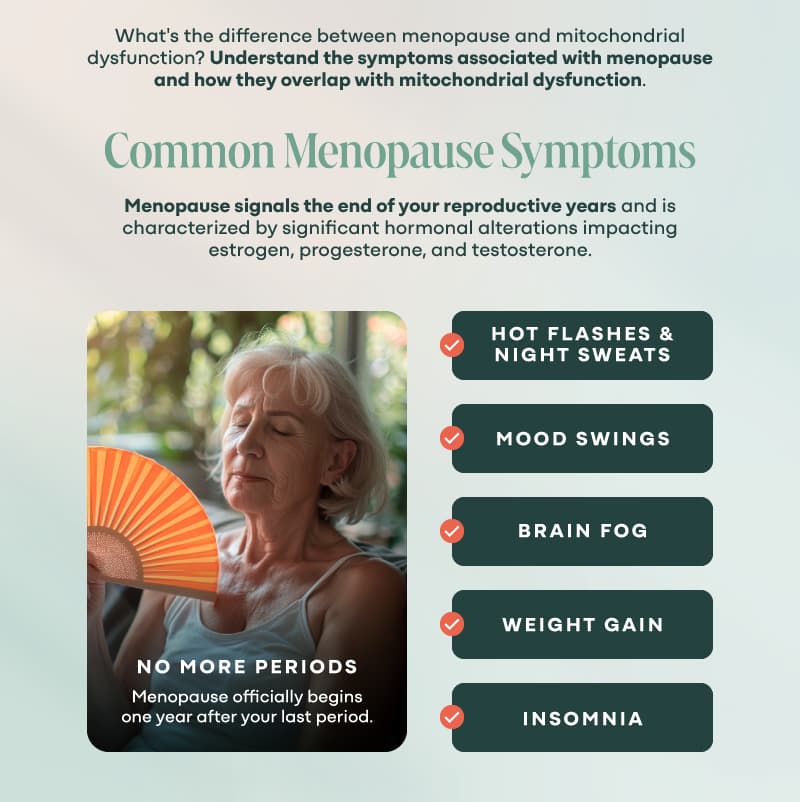 What's the difference between menopause and mitochondrial dysfunction? Understand the symptoms associated with menopause and how they overlap with mitochondrial dysfunction.

Common Menopause Symptoms

Menopause signals the end of your reproductive years and is characterized by significant hormonal alterations impacting estrogen, progesterone, and testosterone.

NO MORE PERIODS

Menopause officially begins one year after your last period.

HOT FLASHES & NIGHT SWEATS

MOOD SWINGS

BRAIN FOG

WEIGHT GAIN

INSOMNIA