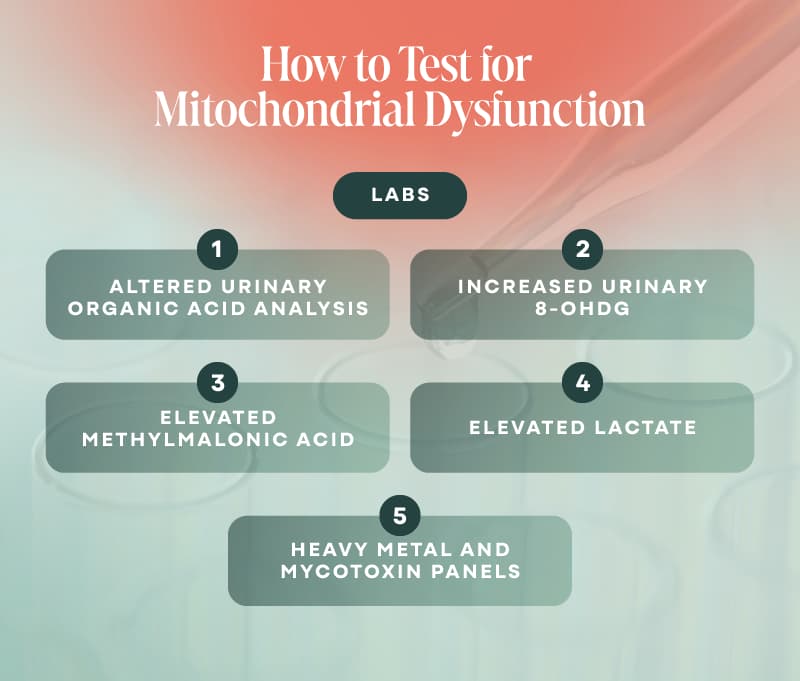 How to Test for Mitochondrial Dysfunction

LABS

1
ALTERED URINARY ORGANIC ACID ANALYSIS

2
INCREASED URINARY 8-OHDG

3
ELEVATED METHYLMALONIC ACID

4
ELEVATED LACTATE

5
HEAVY METAL AND MYCOTOXIN PANELS