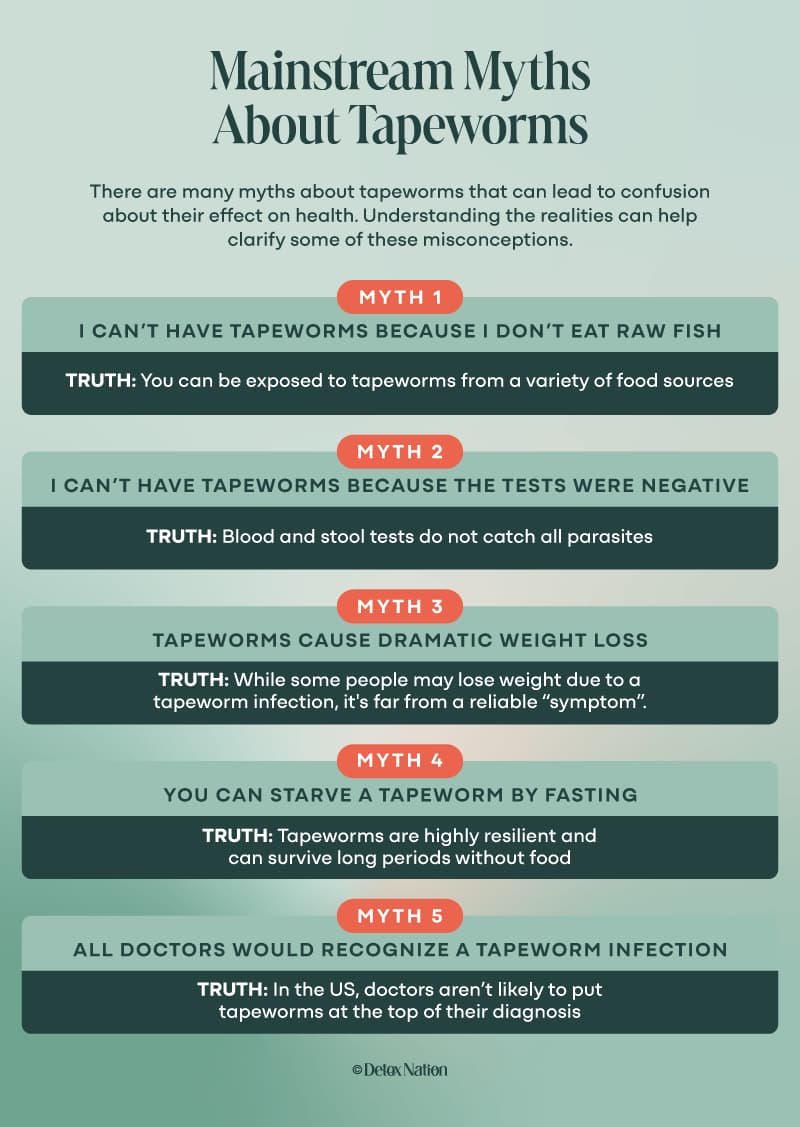 Mainstream Myths About Tapeworms

There are many myths about tapeworms that can lead to confusion about their effect on health. Understanding the realities can help clarify some of these misconceptions.

MYTH 1

I CAN'T HAVE TAPEWORMS BECAUSE I DON'T EAT RAW FISH

TRUTH: You can be exposed to tapeworms from a variety of food sources

MYTH 2

I CAN'T HAVE TAPEWORMS BECAUSE THE TESTS WERE NEGATIVE

TRUTH: Blood and stool tests do not catch all parasites

MYTH 3

TAPEWORMS CAUSE DRAMATIC WEIGHT LOSS

TRUTH: While some people may lose weight due to a tapeworm infection, it's far from a reliable "symptom".

MYTH 4

YOU CAN STARVE A TAPEWORM BY FASTING

TRUTH: Tapeworms are highly resilient and can survive long periods without food

MYTH 5

ALL DOCTORS WOULD RECOGNIZE A TAPEWORM INFECTION

TRUTH: In the US, doctors aren't likely to put tapeworms at the top of their diagnosis

© Detox Nation