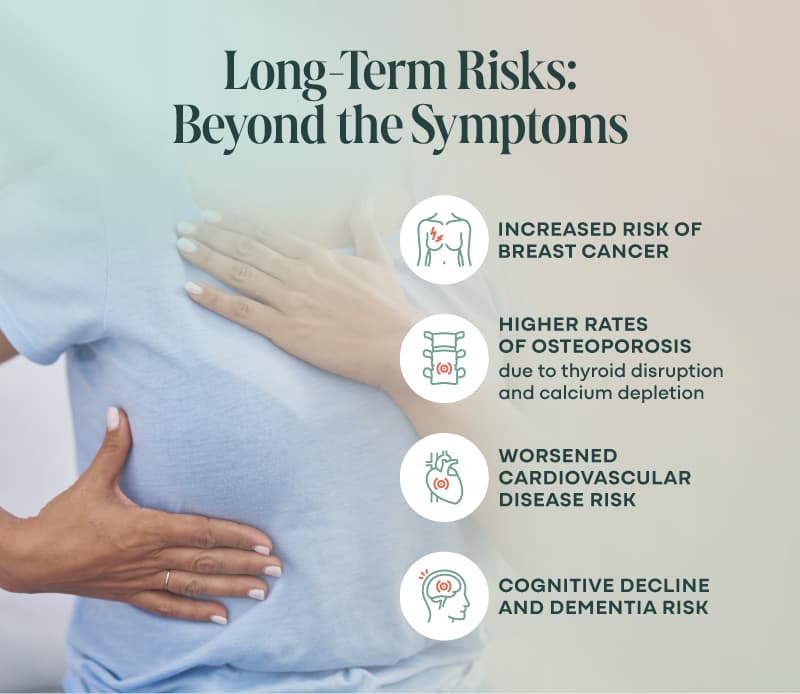 Long-Term Risks: Beyond the Symptoms

INCREASED RISK OF BREAST CANCER

HIGHER RATES OF OSTEOPOROSIS
due to thyroid disruption and calcium depletion

WORSENED CARDIOVASCULAR DISEASE RISK

COGNITIVE DECLINE AND DEMENTIA RISK