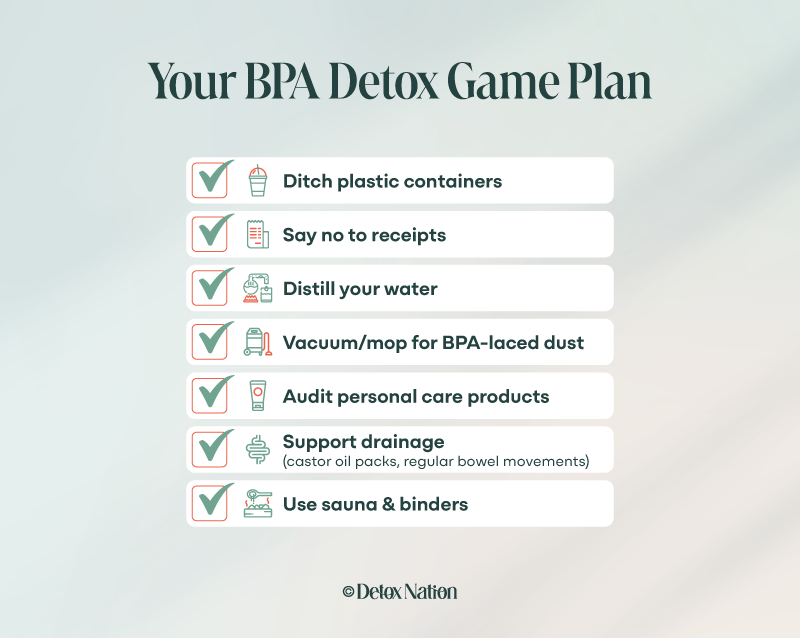 Your BPA Detox Game Plan

Ditch plastic containers

Say no to receipts

Distill your water

Vacuum/mop for BPA-laced dust

Audit personal care products

Support drainage
(castor oil packs, regular bowel movements)

Use sauna & binders

© Detox Nation