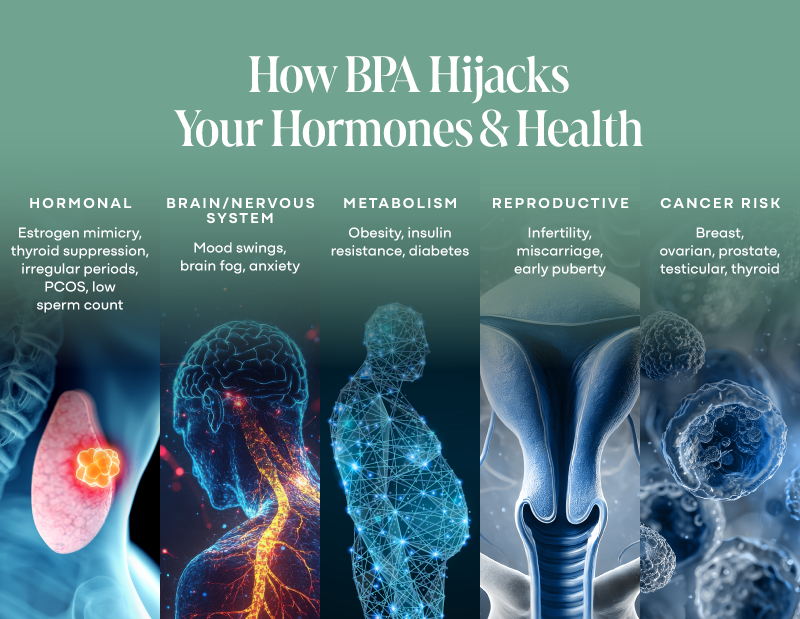 How BPA Hijacks Your Hormones & Health

HORMONAL

Estrogen mimicry, thyroid suppression, irregular periods, PCOS, low sperm count

BRAIN/NERVOUS SYSTEM

Mood swings, brain fog, anxiety

METABOLISM

Obesity, insulin resistance, diabetes

REPRODUCTIVE

Infertility, miscarriage, early puberty

CANCER RISK

Breast, ovarian, prostate, testicular, thyroid