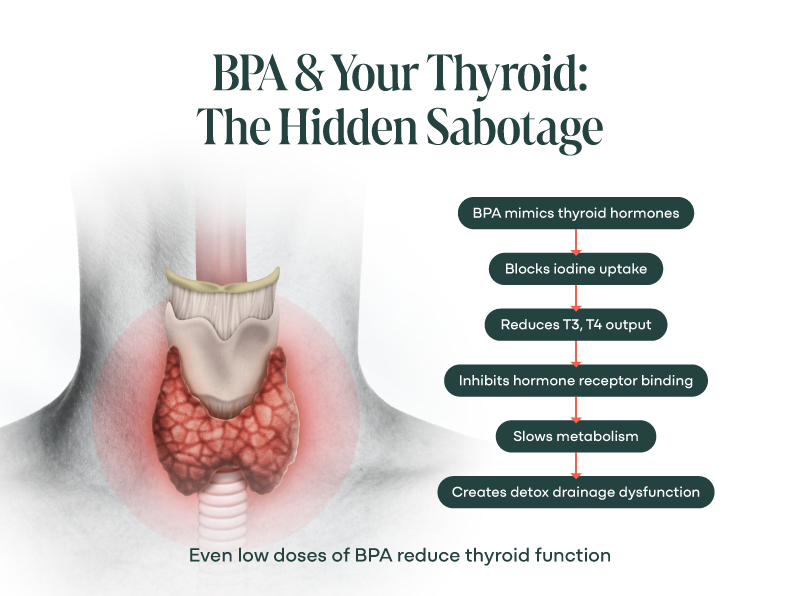 BPA & Your Thyroid: The Hidden Sabotage

BPA mimics thyroid hormones

Blocks iodine uptake

Reduces T3, T4 output

Inhibits hormone receptor binding

Slows metabolism

Creates detox drainage dysfunction

Even low doses of BPA reduce thyroid function