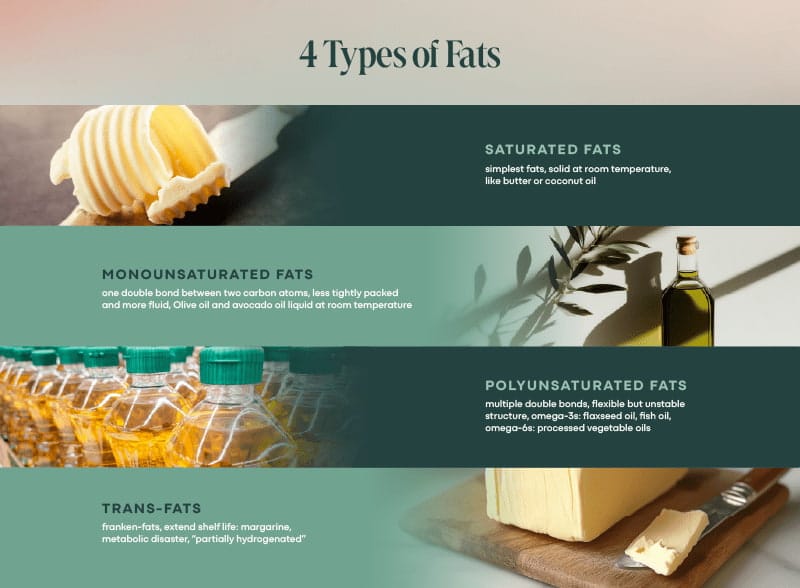 4 Types of Fats

SATURATED FATS

simplest fats, solid at room temperature, like butter or coconut oil

MONOUNSATURATED FATS

one double bond between two carbon atoms, less tightly packed and more fluid, Olive oil and avocado oil liquid at room temperature

POLYUNSATURATED FATS

multiple double bonds, flexible but unstable structure, omega-3s: flaxseed oil, fish oil, omega-6s: processed vegetable oils

TRANS-FATS

franken-fats, extend shelf life: margarine, metabolic disaster, "partially hydrogenated"