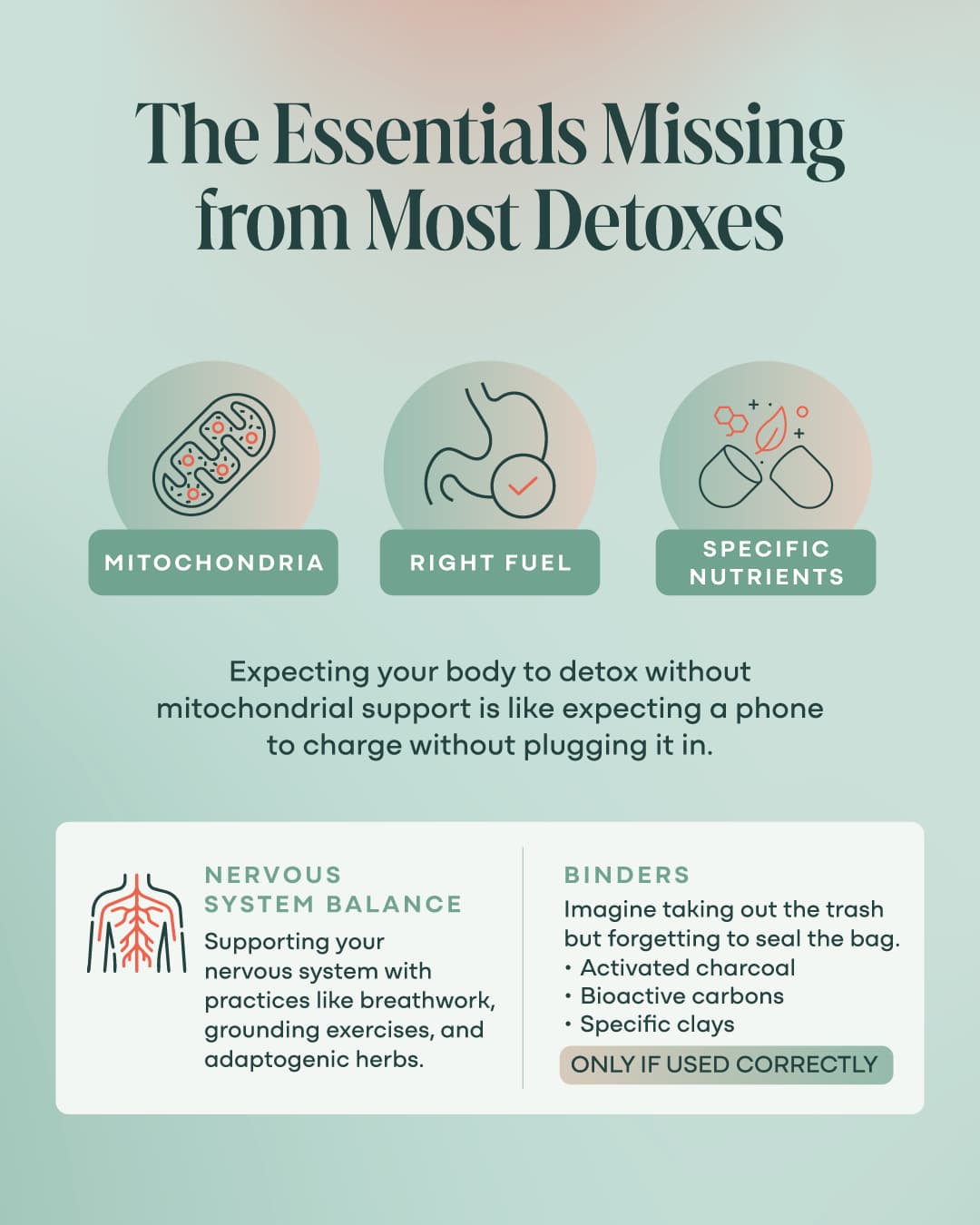 The Essentials Missing from Most Detoxes

MITOCHONDRIA

RIGHT FUEL

SPECIFIC NUTRIENTS

Expecting your body to detox without mitochondrial support is like expecting a phone to charge without plugging it in.

NERVOUS SYSTEM BALANCE

Supporting your nervous system with practices like breathwork, grounding exercises, and adaptogenic herbs.

BINDERS

Imagine taking out the trash but forgetting to seal the bag.
• Activated charcoal
• Bioactive carbons
• Specific clays

ONLY IF USED CORRECTLY