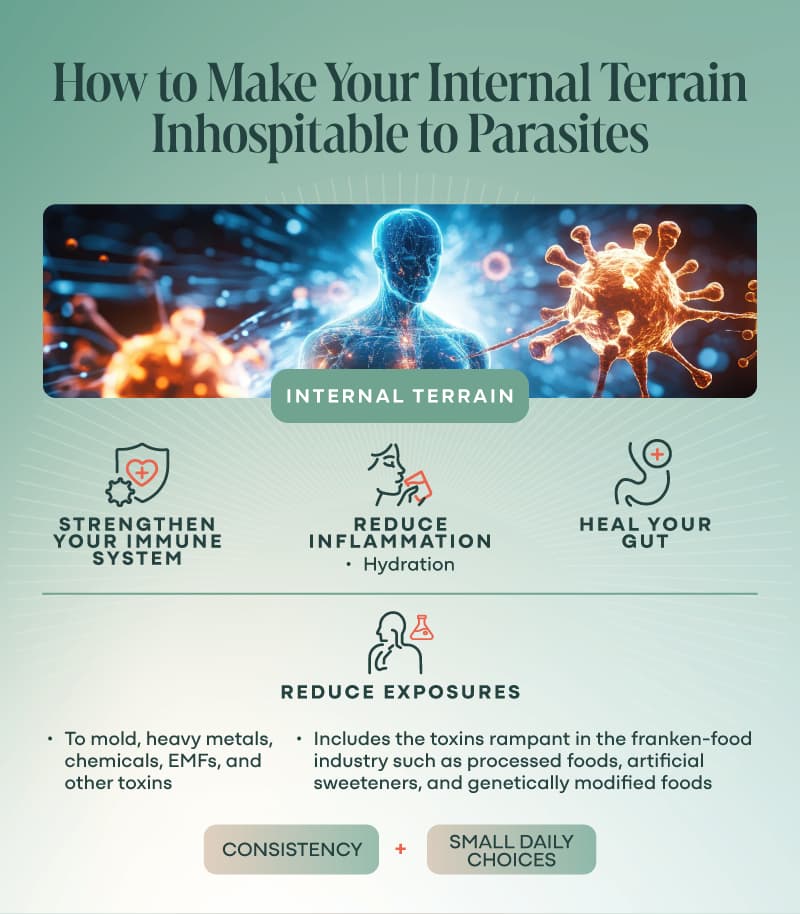 How to Make Your Internal Terrain Inhospitable to Parasites

INTERNAL TERRAIN

STRENGTHEN YOUR IMMUNE SYSTEM

REDUCE INFLAMMATION
• Hydration

HEAL YOUR GUT

REDUCE EXPOSURES

• To mold, heavy metals, chemicals, EMFs, and other toxins

• Includes the toxins rampant in the franken-food industry such as processed foods, artificial sweeteners, and genetically modified foods

CONSISTENCY + SMALL DAILY CHOICES