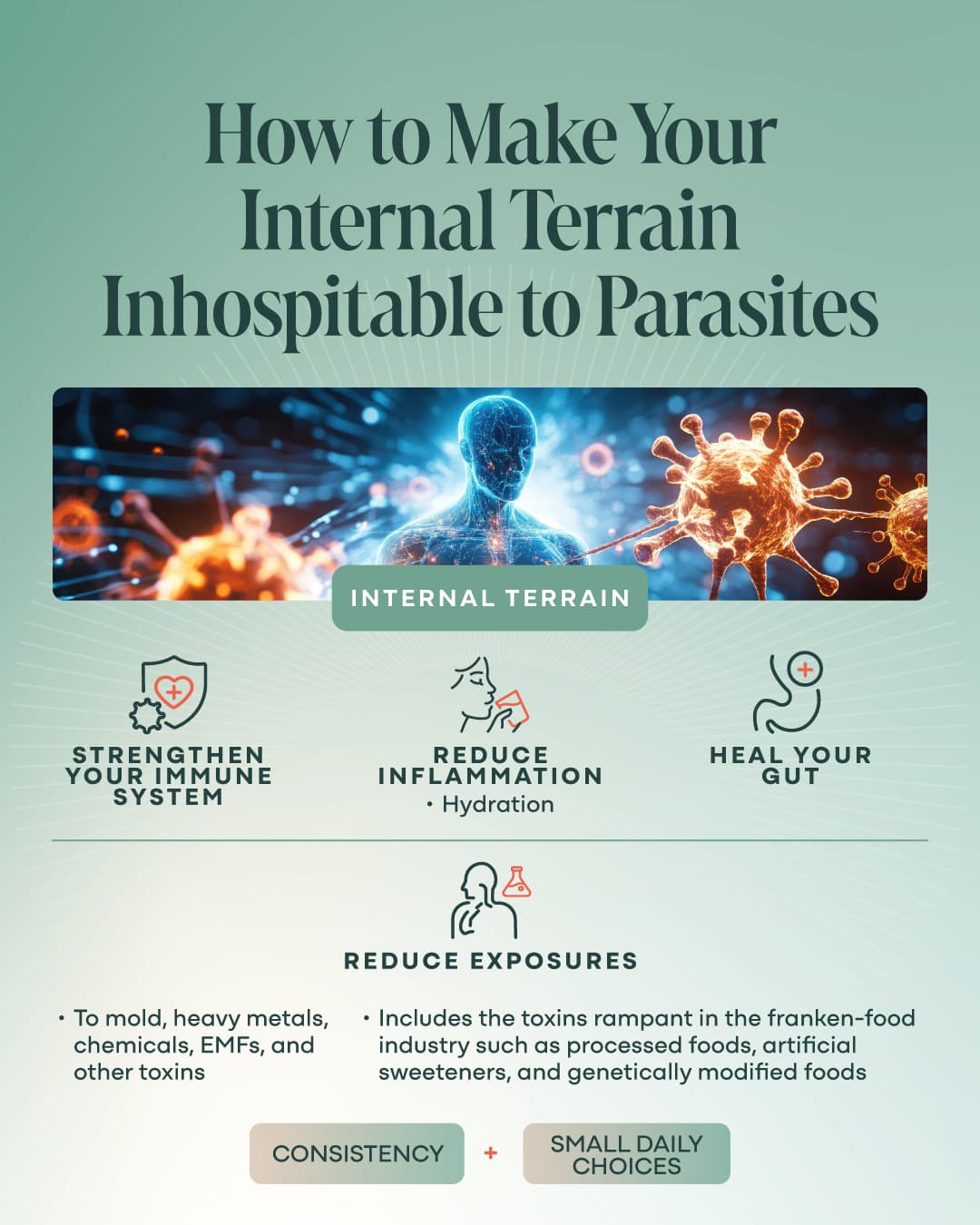 How to Make Your Internal Terrain Inhospitable to Parasites

INTERNAL TERRAIN

STRENGTHEN YOUR IMMUNE SYSTEM

REDUCE INFLAMMATION
• Hydration

HEAL YOUR GUT

REDUCE EXPOSURES

• To mold, heavy metals, chemicals, EMFs, and other toxins

• Includes the toxins rampant in the franken-food industry such as processed foods, artificial sweeteners, and genetically modified foods

CONSISTENCY + SMALL DAILY CHOICES