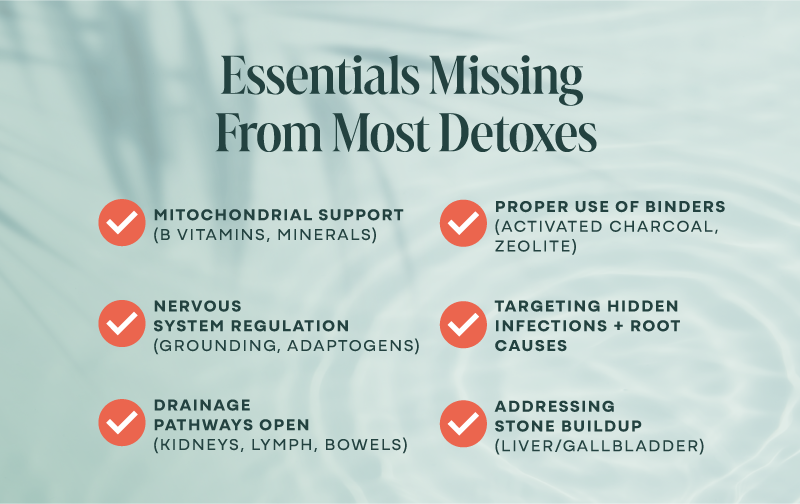 Essentials Missing From Most Detoxes

MITOCHONDRIAL SUPPORT (B VITAMINS, MINERALS)

NERVOUS SYSTEM REGULATION (GROUNDING, ADAPTOGENS)

DRAINAGE PATHWAYS OPEN (KIDNEYS, LYMPH, BOWELS)

PROPER USE OF BINDERS (ACTIVATED CHARCOAL, ZEOLITE)

TARGETING HIDDEN INFECTIONS + ROOT CAUSES

ADDRESSING STONE BUILDUP (LIVER/GALLBLADDER)