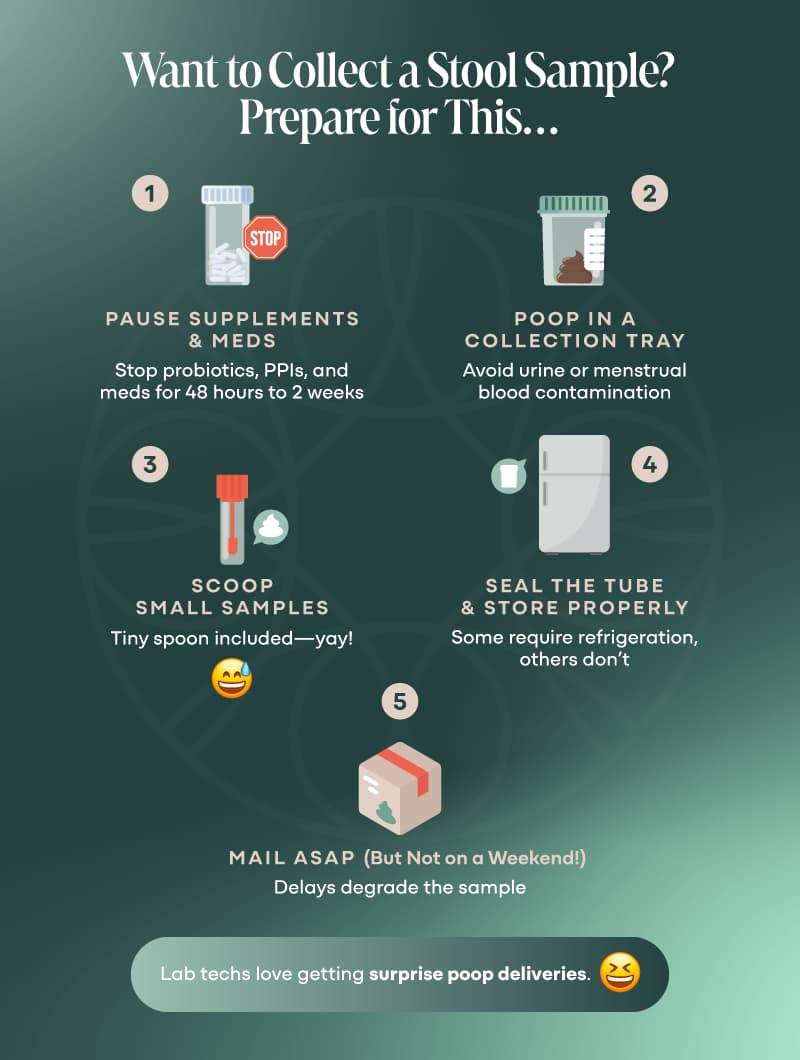 Want to Collect a Stool Sample? Prepare for This…

1

STOP

PAUSE SUPPLEMENTS & MEDS

Stop probiotics, PPIs, and meds for 48 hours to 2 weeks

2

POOP IN A COLLECTION TRAY

Avoid urine or menstrual blood contamination

3

SCOOP SMALL SAMPLES

Tiny spoon included—yay!

4

SEAL THE TUBE & STORE PROPERLY

Some require refrigeration, others don't

5

MAIL ASAP (But Not on a Weekend!)

Delays degrade the sample

Lab techs love getting surprise poop deliveries.