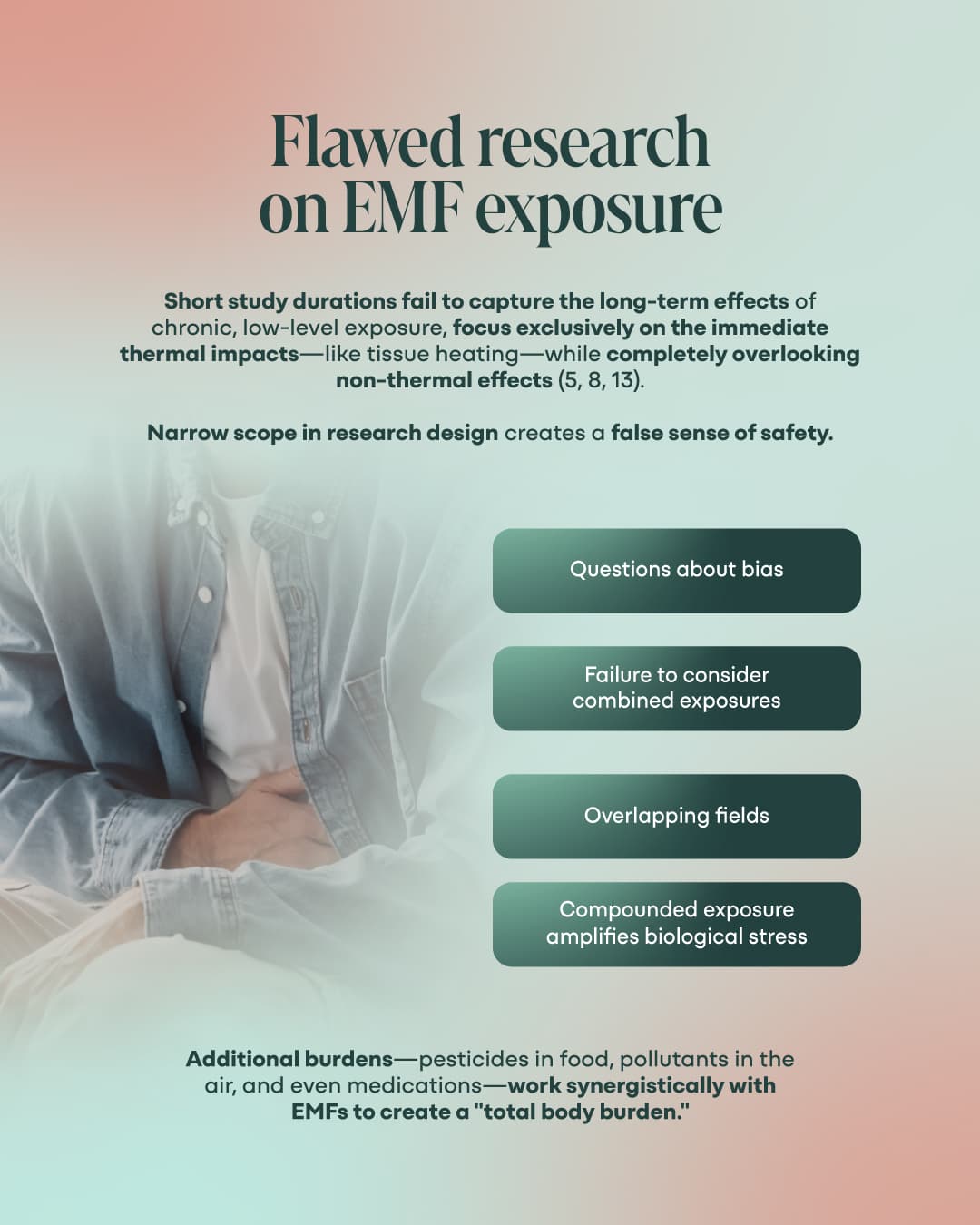 Flawed research on EMF exposure

Short study durations fail to capture the long-term effects of chronic, low-level exposure, focus exclusively on the immediate thermal impacts—like tissue heating—while completely overlooking non-thermal effects (5, 8, 13).

Narrow scope in research design creates a false sense of safety.

Questions about bias

Failure to consider combined exposures

Overlapping fields

Compounded exposure amplifies biological stress

Additional burdens—pesticides in food, pollutants in the air, and even medications—work synergistically with EMFs to create a "total body burden."