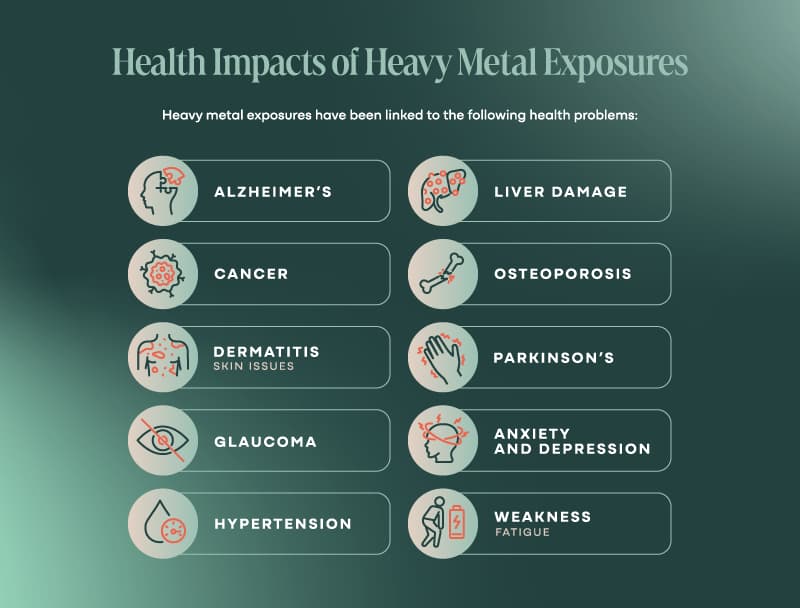 Health Impacts of Heavy Metal Exposures

Heavy metal exposures have been linked to the following health problems:

ALZHEIMER'S

CANCER

DERMATITIS
SKIN ISSUES

GLAUCOMA

HYPERTENSION

LIVER DAMAGE

OSTEOPOROSIS

PARKINSON'S

ANXIETY AND DEPRESSION

WEAKNESS
FATIGUE