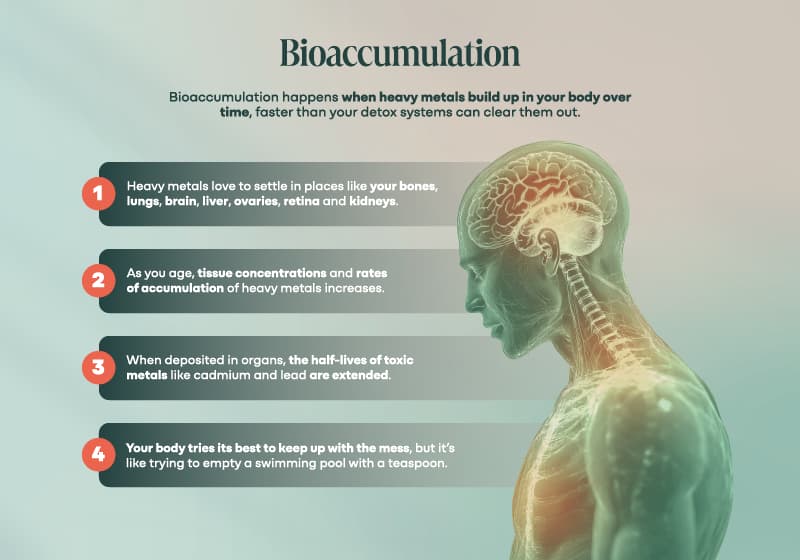 Bioaccumulation

Bioaccumulation happens when heavy metals build up in your body over time, faster than your detox systems can clear them out.

1
Heavy metals love to settle in places like your bones, lungs, brain, liver, ovaries, retina and kidneys.

2
As you age, tissue concentrations and rates of accumulation of heavy metals increases.

3
When deposited in organs, the half-lives of toxic metals like cadmium and lead are extended.

4
Your body tries its best to keep up with the mess, but it's like trying to empty a swimming pool with a teaspoon.