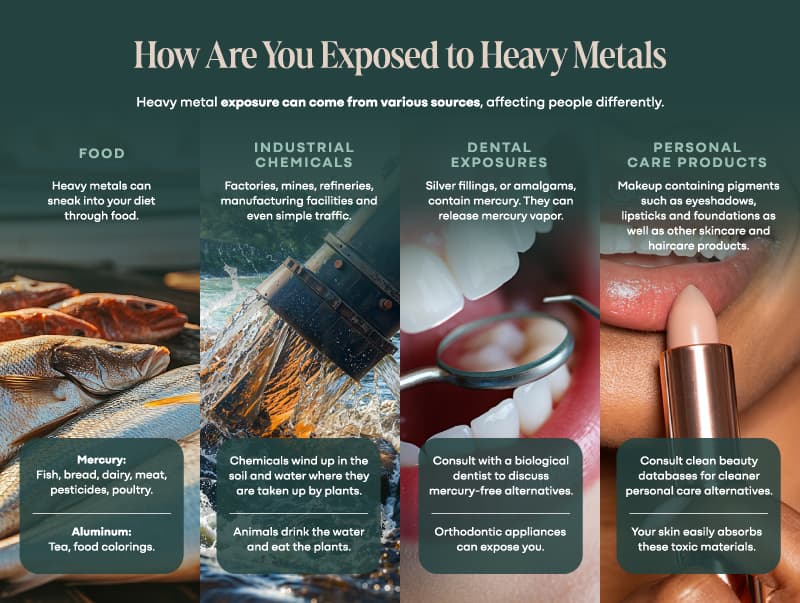 How Are You Exposed to Heavy Metals

Heavy metal exposure can come from various sources, affecting people differently.

FOOD

Heavy metals can sneak into your diet through food.

Mercury:
Fish, bread, dairy, meat, pesticides, poultry.

Aluminum:
Tea, food colorings.

INDUSTRIAL CHEMICALS

Factories, mines, refineries, manufacturing facilities and even simple traffic.

Chemicals wind up in the soil and water where they are taken up by plants.

Animals drink the water and eat the plants.

DENTAL EXPOSURES

Silver fillings, or amalgams, contain mercury. They can release mercury vapor.

Consult with a biological dentist to discuss mercury-free alternatives.

Orthodontic appliances can expose you.

PERSONAL CARE PRODUCTS

Makeup containing pigments such as eyeshadows, lipsticks and foundations as well as other skincare and haircare products.

Consult clean beauty databases for cleaner personal care alternatives.

Your skin easily absorbs these toxic materials.