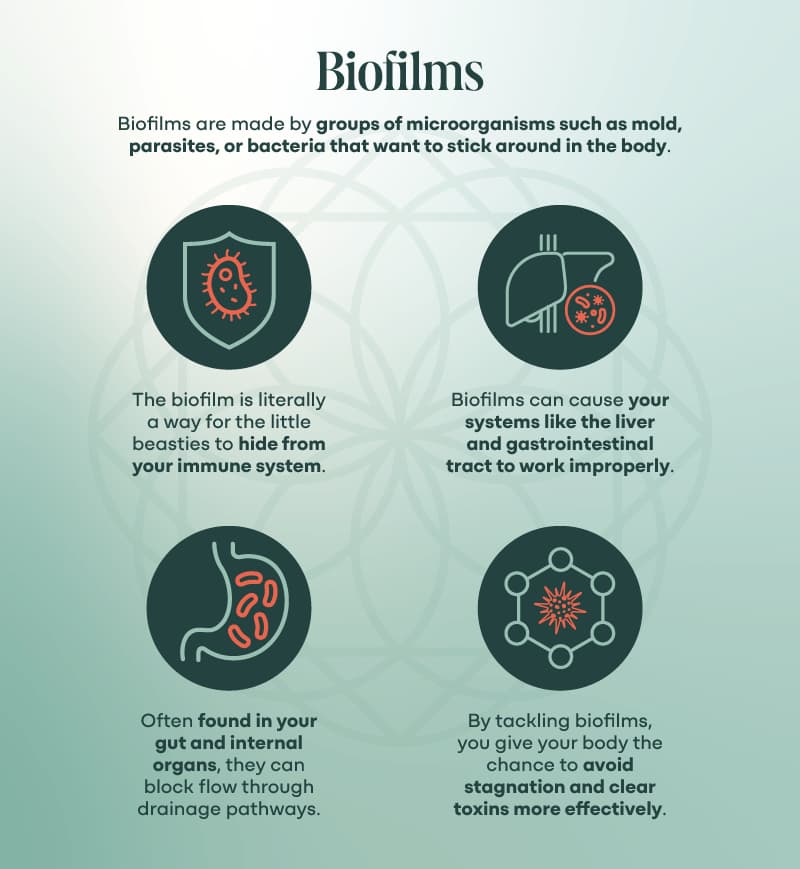 Biofilms

Biofilms are made by groups of microorganisms such as mold, parasites, or bacteria that want to stick around in the body.

The biofilm is literally a way for the little beasties to hide from your immune system.

Biofilms can cause your systems like the liver and gastrointestinal tract to work improperly.

Often found in your gut and internal organs, they can block flow through drainage pathways.

By tackling biofilms, you give your body the chance to avoid stagnation and clear toxins more effectively.