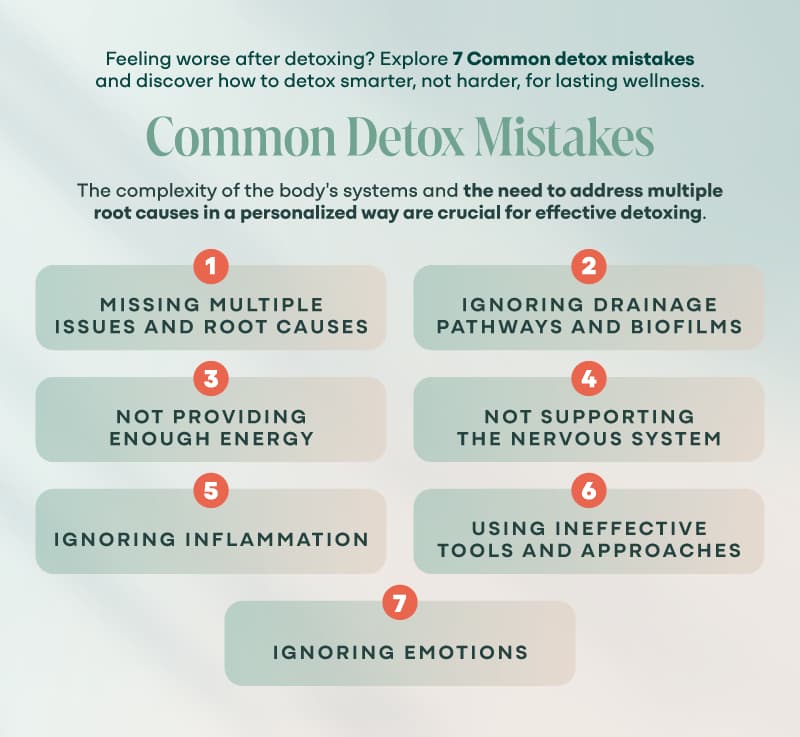 Feeling worse after detoxing? Explore 7 Common detox mistakes and discover how to detox smarter, not harder, for lasting wellness.

Common Detox Mistakes

The complexity of the body's systems and the need to address multiple root causes in a personalized way are crucial for effective detoxing.

1
MISSING MULTIPLE ISSUES AND ROOT CAUSES

2
IGNORING DRAINAGE PATHWAYS AND BIOFILMS

3
NOT PROVIDING ENOUGH ENERGY

4
NOT SUPPORTING THE NERVOUS SYSTEM

5
IGNORING INFLAMMATION

6
USING INEFFECTIVE TOOLS AND APPROACHES

7
IGNORING EMOTIONS