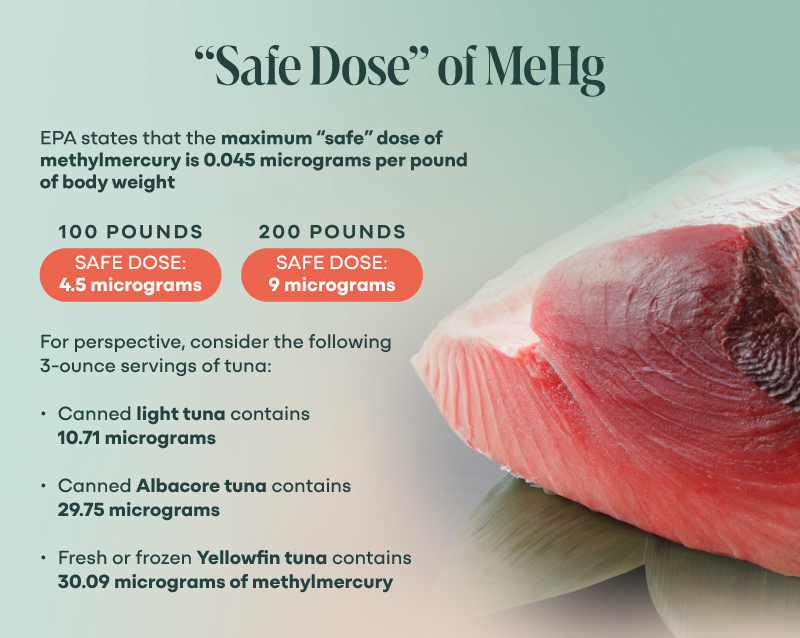 “Safe Dose” of MeHg

EPA states that the maximum “safe” dose of methylmercury is 0.045 micrograms per pound of body weight

100 POUNDS
SAFE DOSE:
4.5 micrograms

200 POUNDS
SAFE DOSE:
9 micrograms

For perspective, consider the following 3-ounce servings of tuna:

• Canned light tuna contains 10.71 micrograms

• Canned Albacore tuna contains 29.75 micrograms

• Fresh or frozen Yellowfin tuna contains 30.09 micrograms of methylmercury